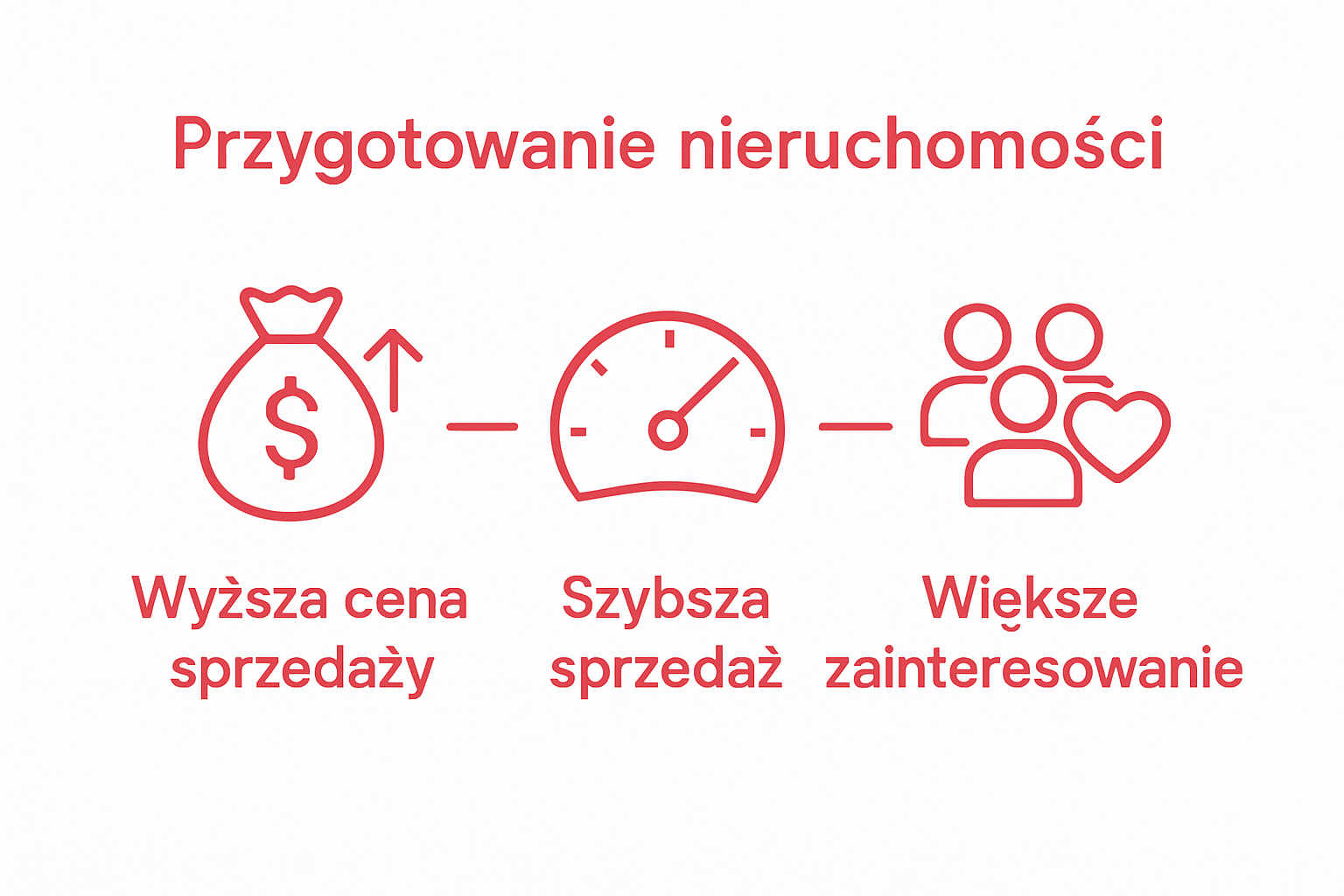 Przygotowanie nieruchomości

$

Wyższa cena sprzedaży

Szybsza sprzedaż

Większe zainteresowanie