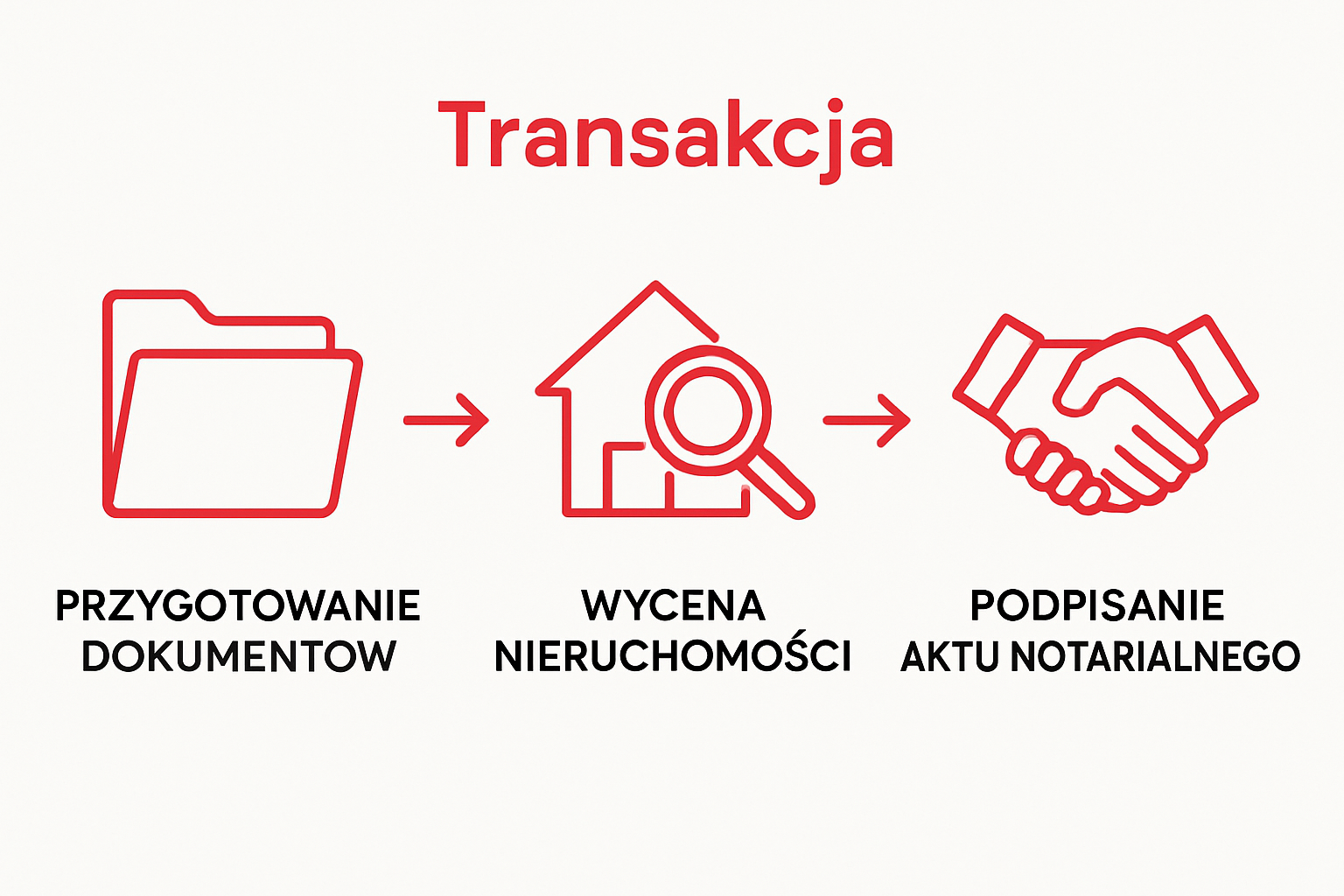 Transakcja

PRZYGOTOWANIE DOKUMENTOW

WYCENA NIERUCHOMOŚCI

PODPISANIE AKTU NOTARIALNEGO