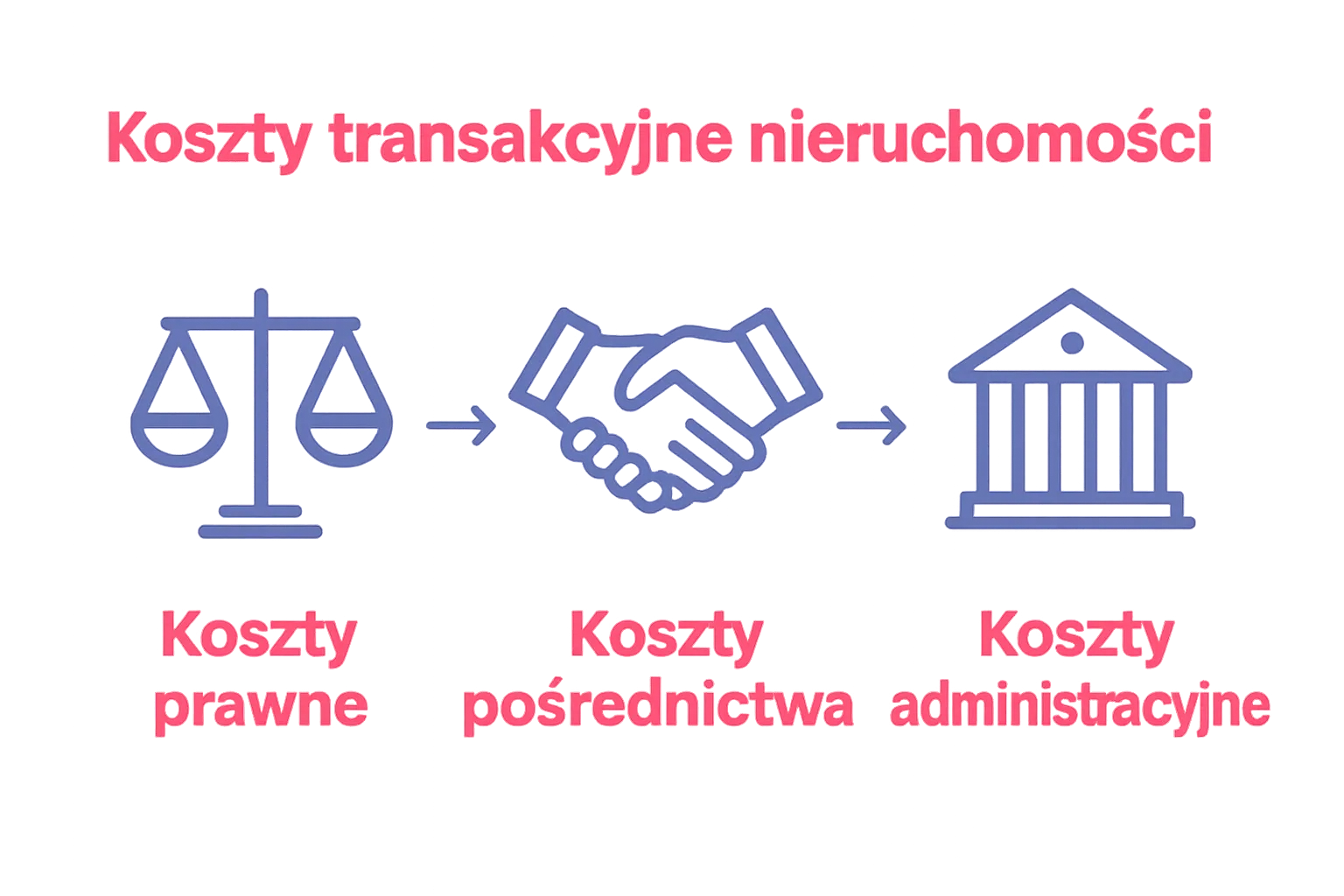 Koszty transakcyjne nieruchomości

Koszty prawne

Koszty pośrednictwa

Koszty administracyjne