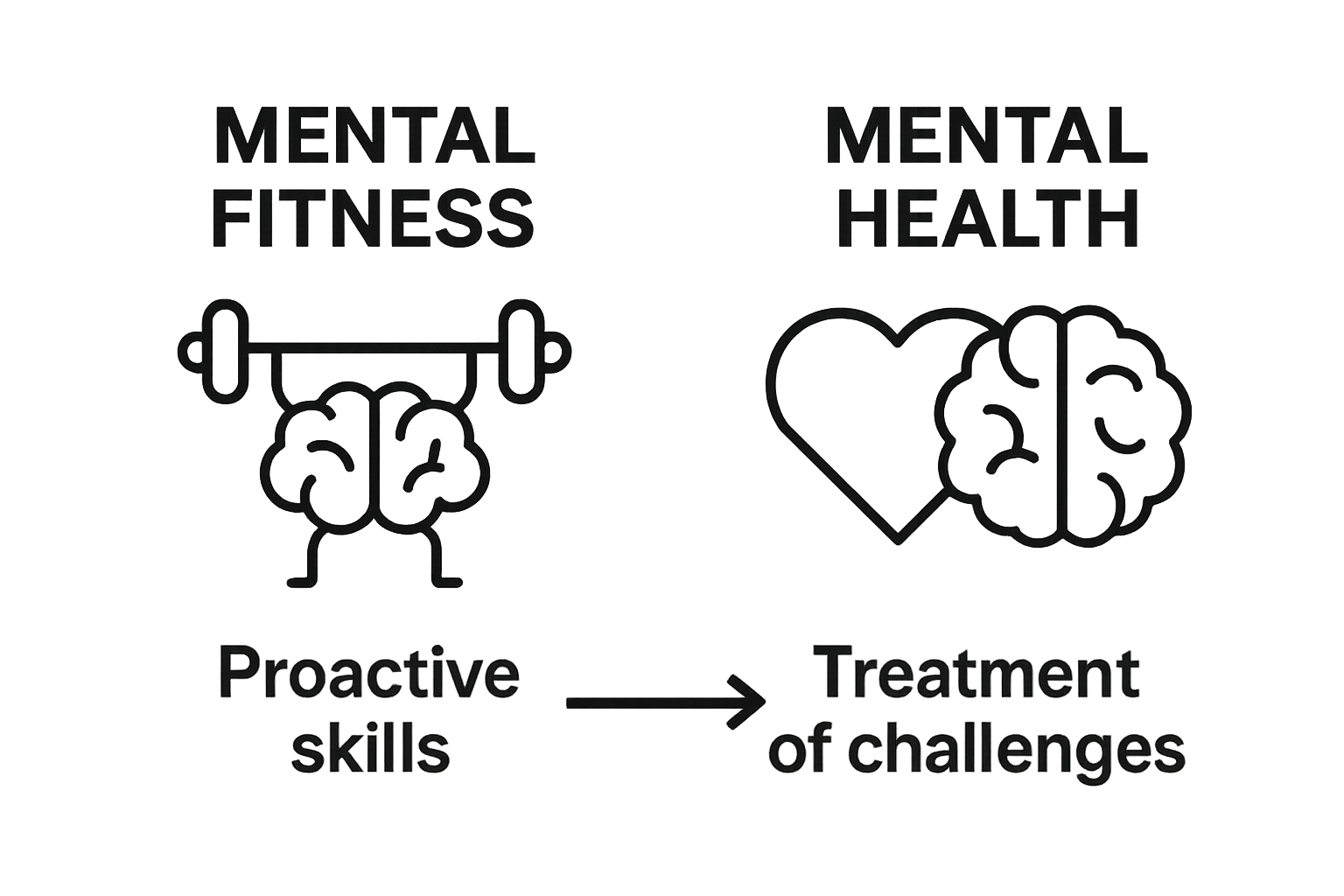 MENTAL FITNESS

Proactive skills

MENTAL HEALTH

Treatment of challenges