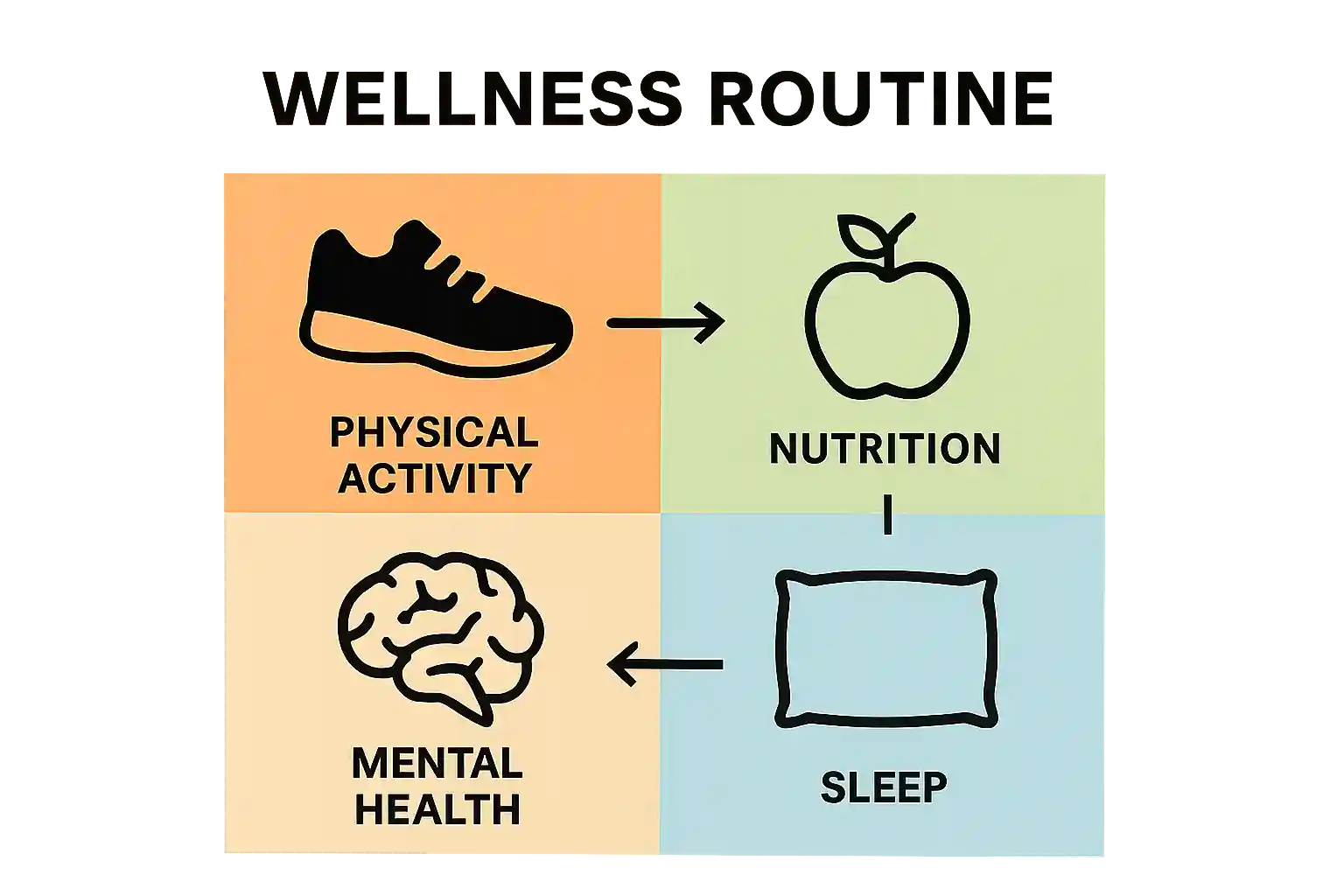 WELLNESS ROUTINE

PHYSICAL ACTIVITY

NUTRITION

MENTAL HEALTH

SLEEP