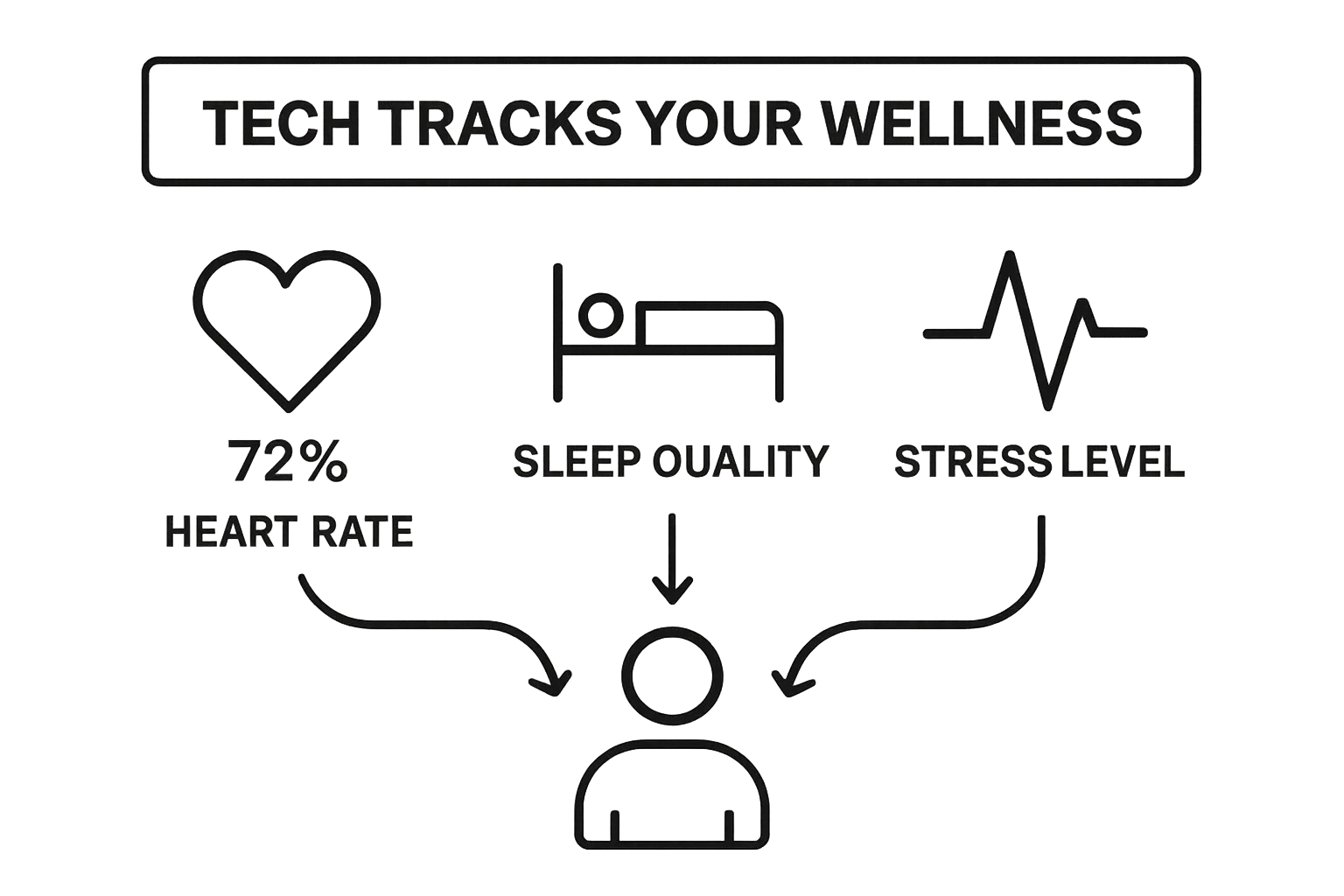 TECH TRACKS YOUR WELLNESS

72%
HEART RATE

SLEEP OUALITY

STRESS LEVEL