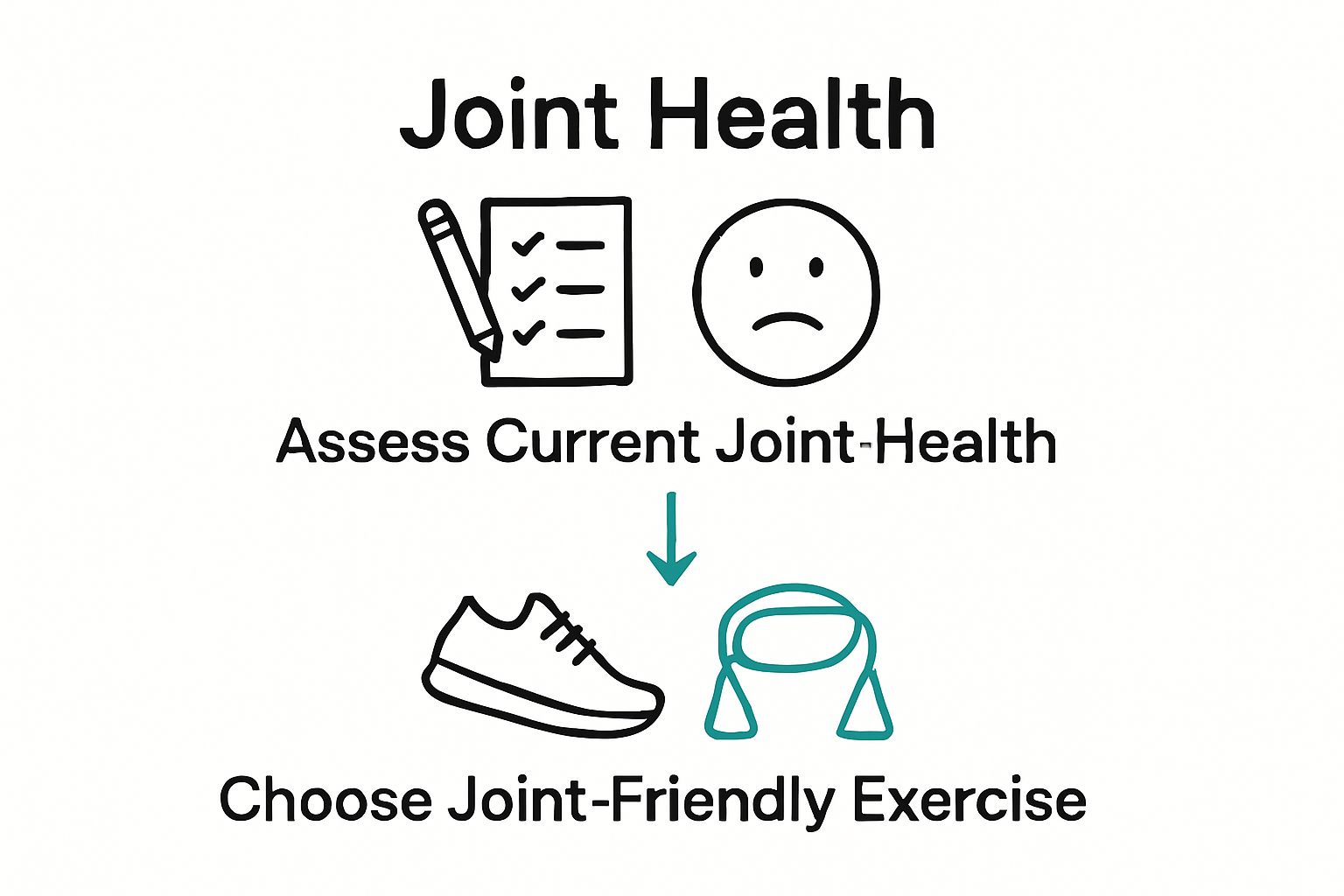 Joint Health

Assess Current Joint-Health

Choose Joint-Friendly Exercise