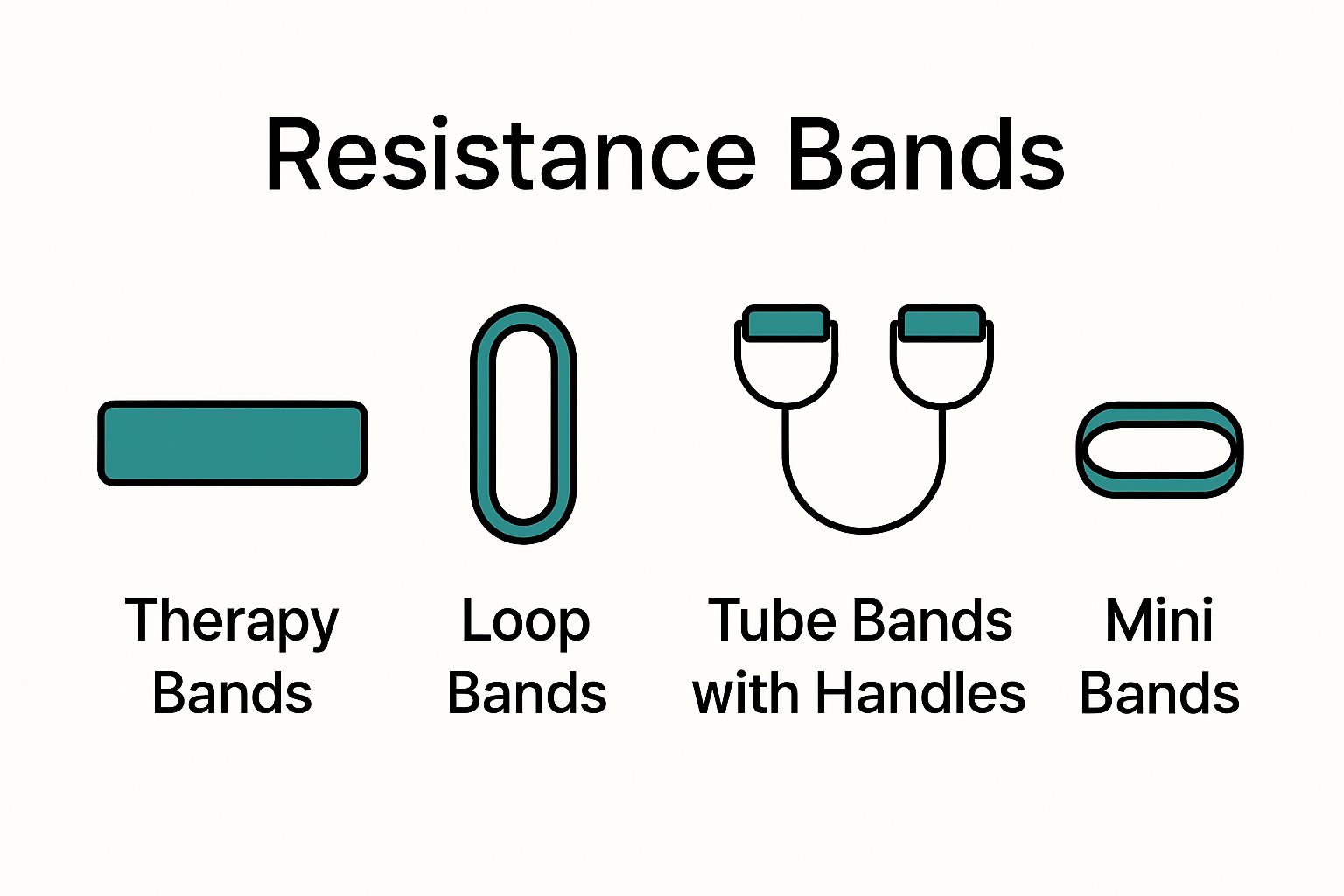 Resistance Bands

Therapy Bands

Loop Bands

Tube Bands with Handles

Mini Bands