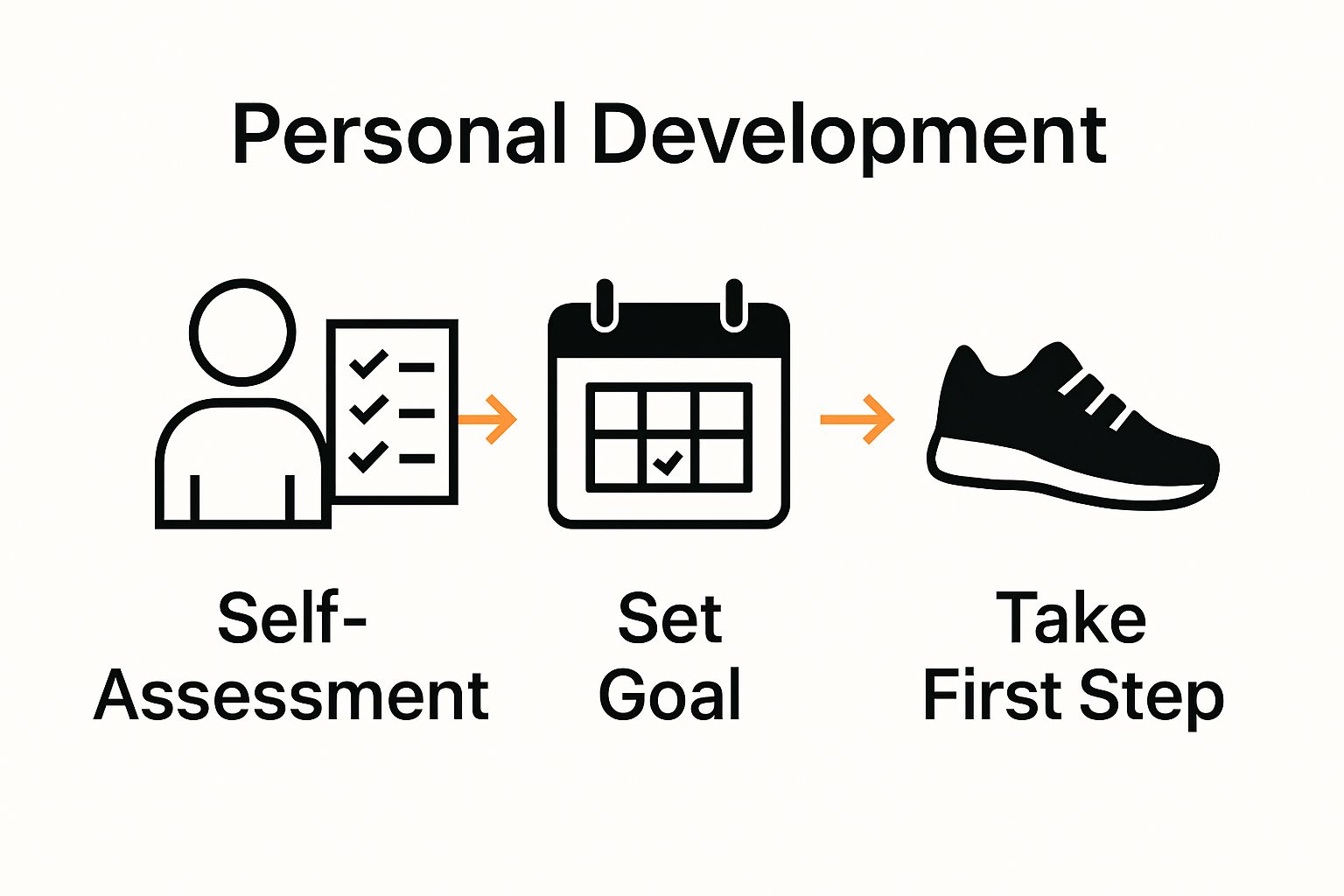 Personal Development

Self-Assessment

Set Goal

Take First Step