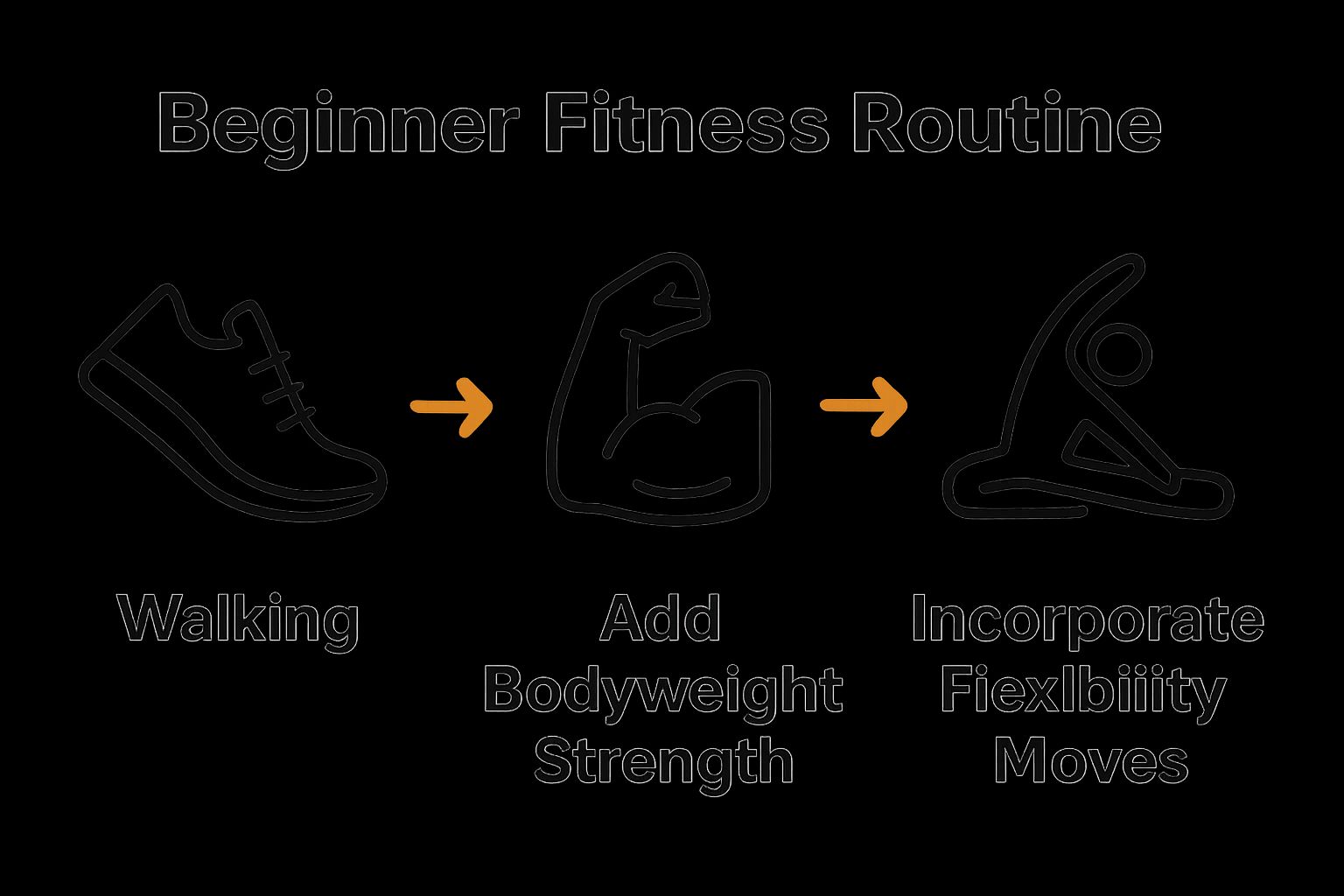 Beginner Fitness Routine

Walking

Add Bodyweight Strength

Incorporate Fiexlbiiity Moves