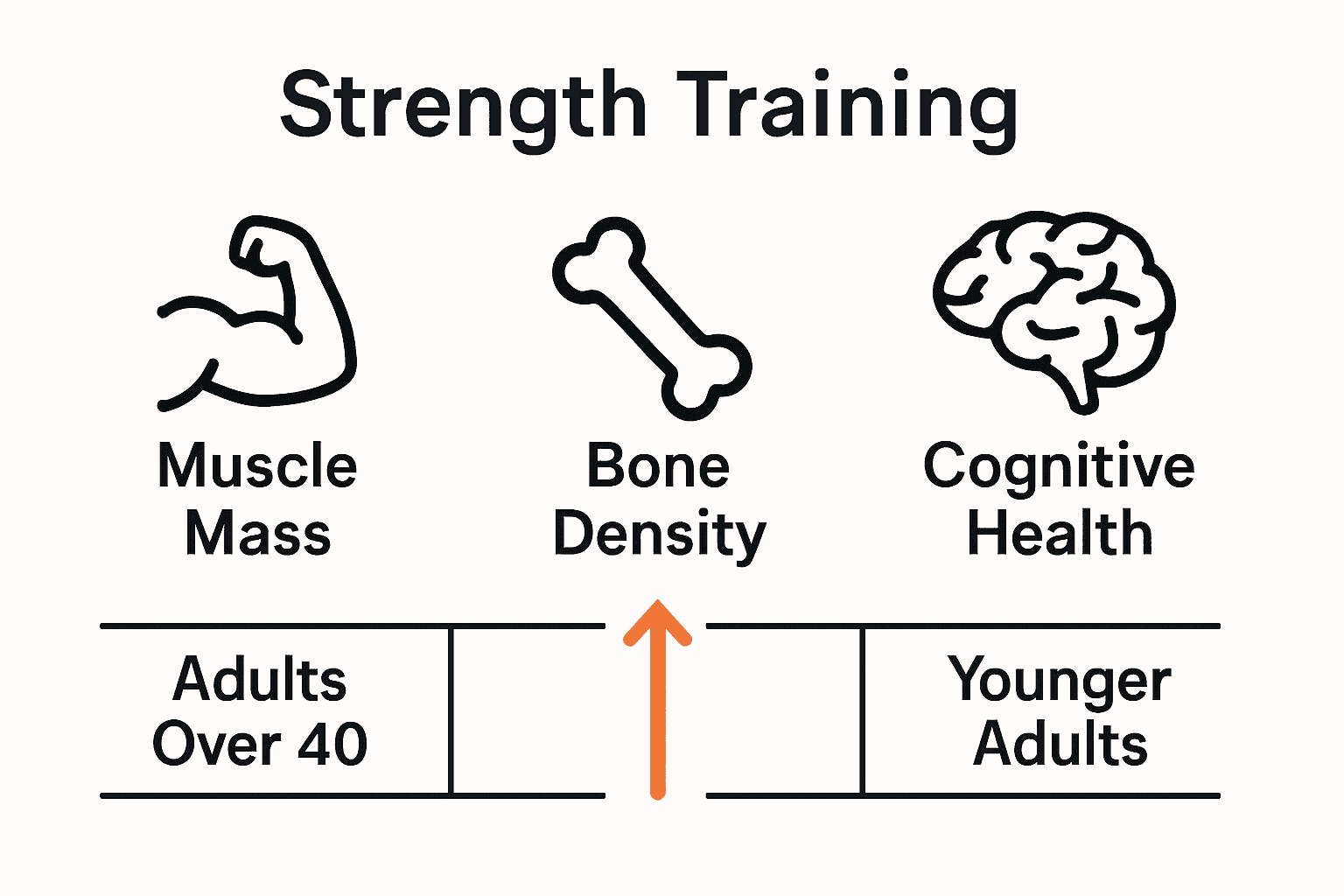 Strength Training

Muscle Mass

Bone Density

Cognitive Health

Adults Over 40

Younger Adults