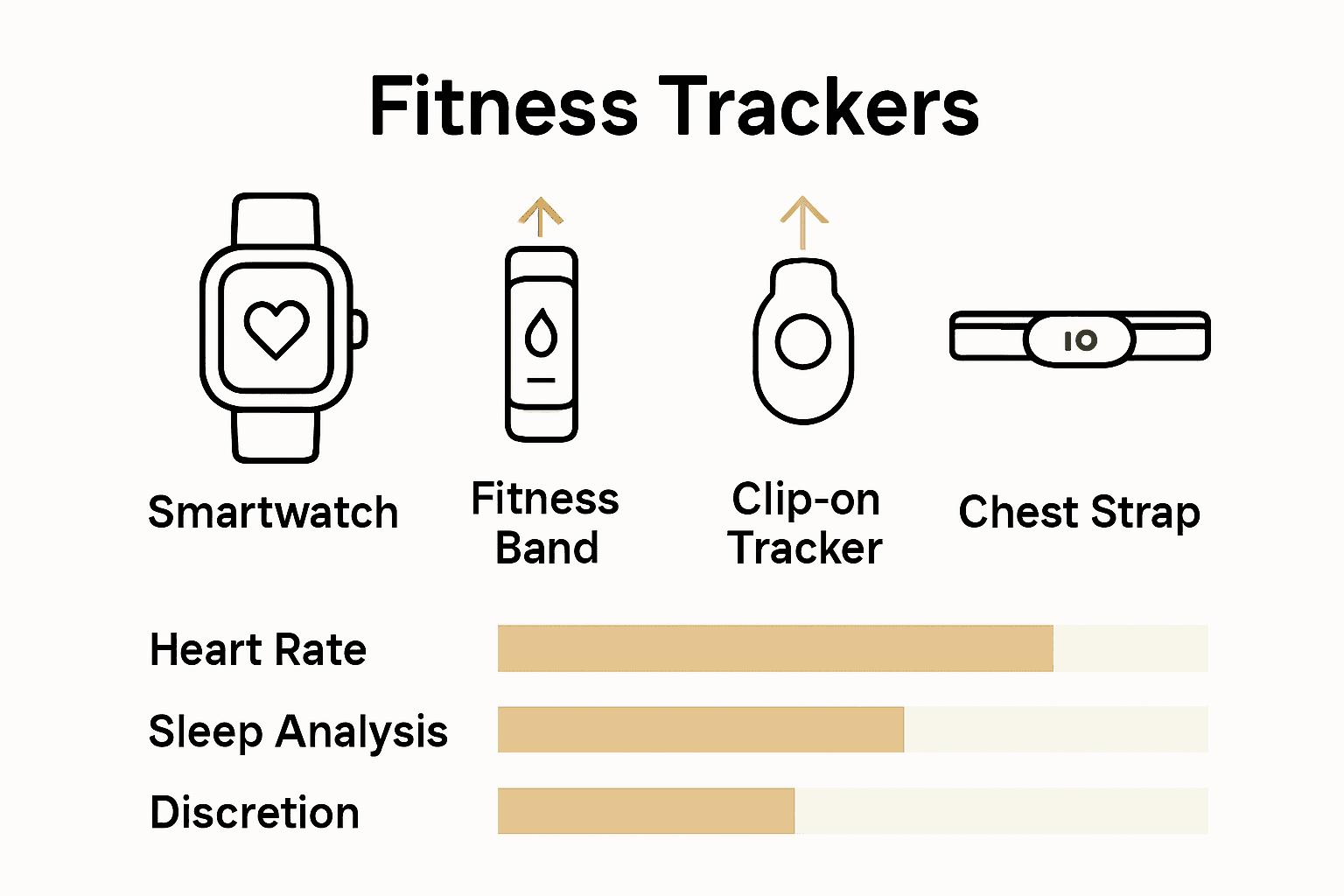 Fitness Trackers

IO

Smartwatch

Fitness Band

Clip-on Tracker

Chest Strap

Heart Rate

Sleep Analysis

Discretion