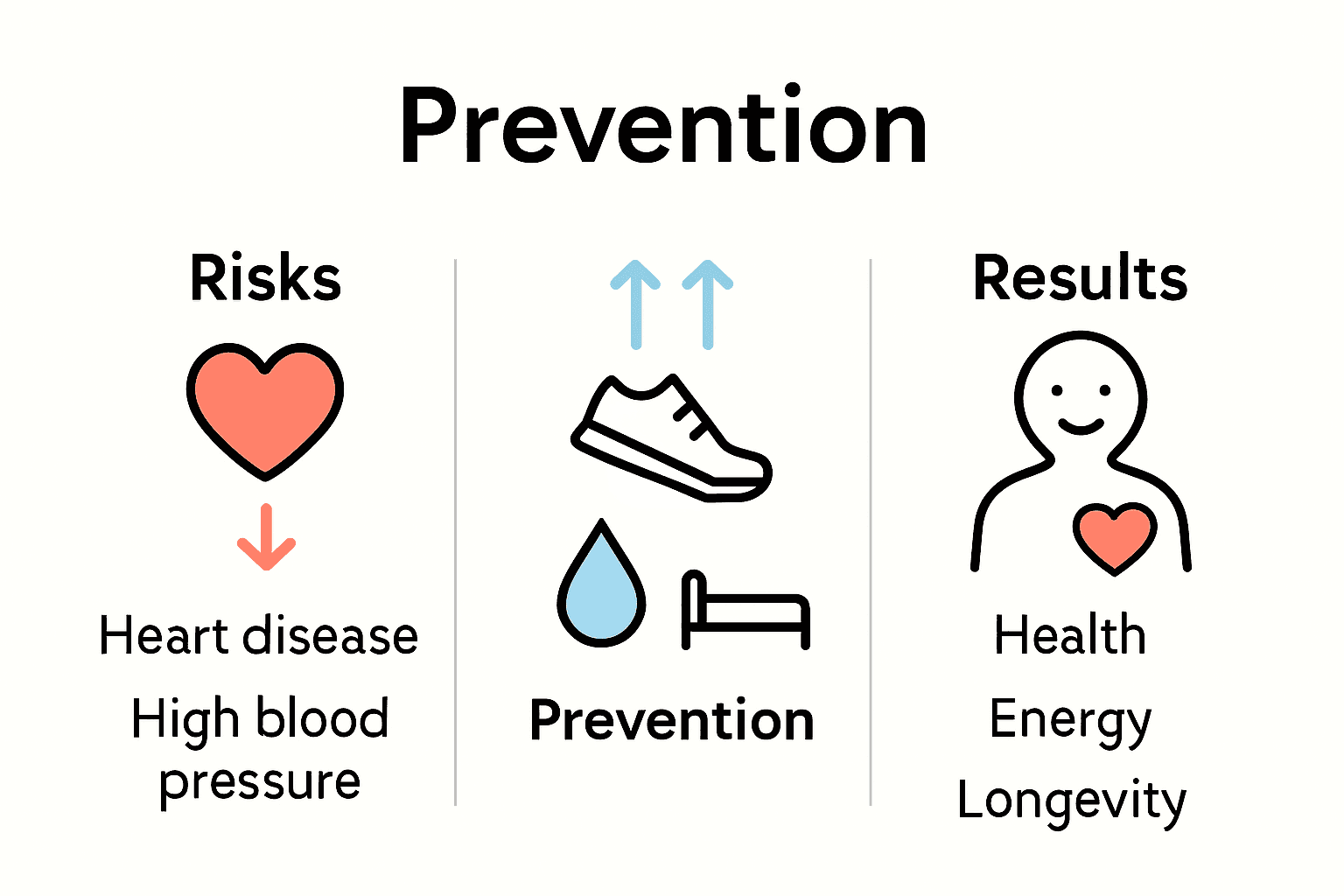 Prevention

Risks

Heart disease

High blood pressure

Prevention

Results

Health

Energy

Longevity