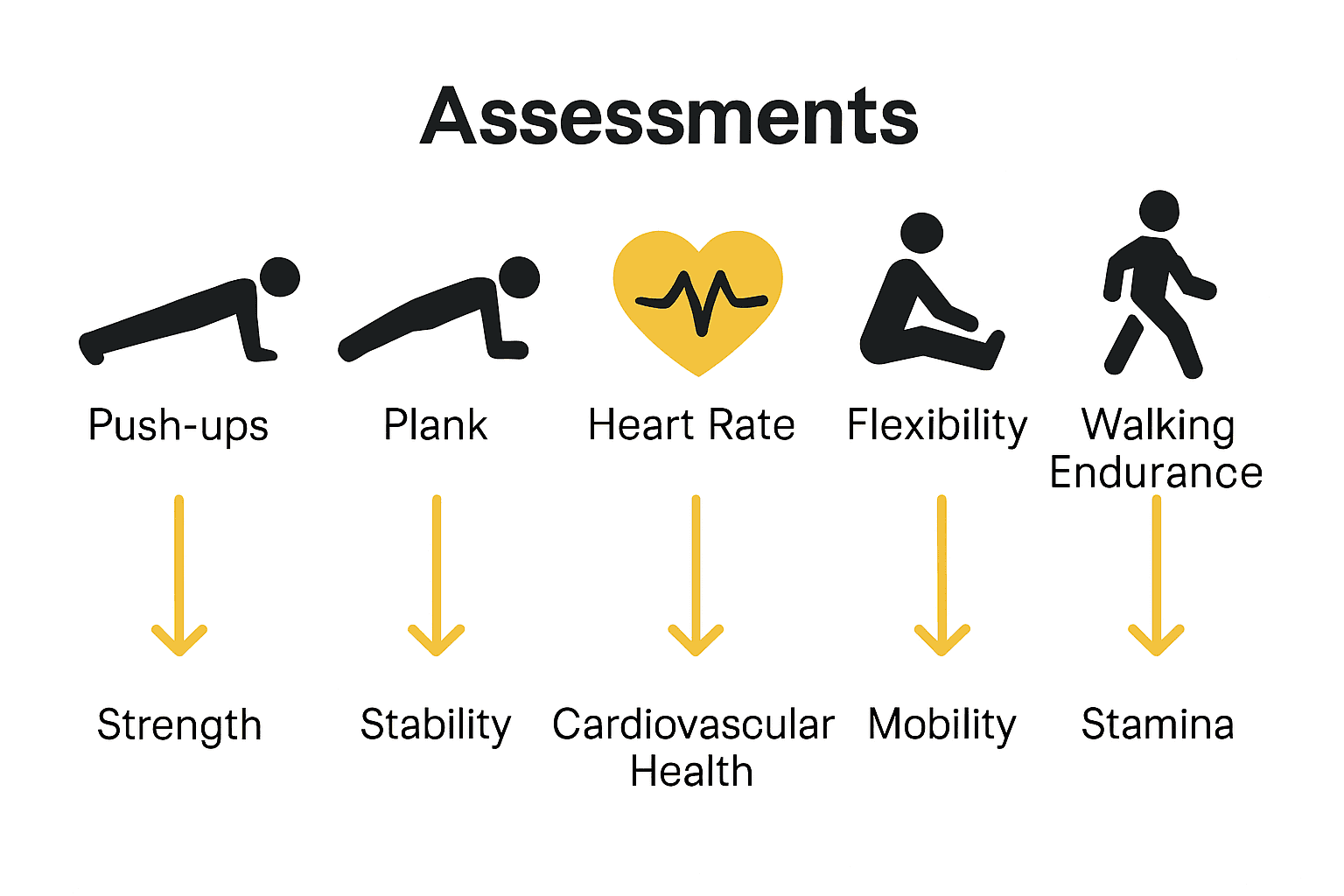 Assessments

Push-ups

Plank

Heart Rate

Flexibility

Walking Endurance

Strength

Stability

Cardiovascular Health

Mobility

Stamina