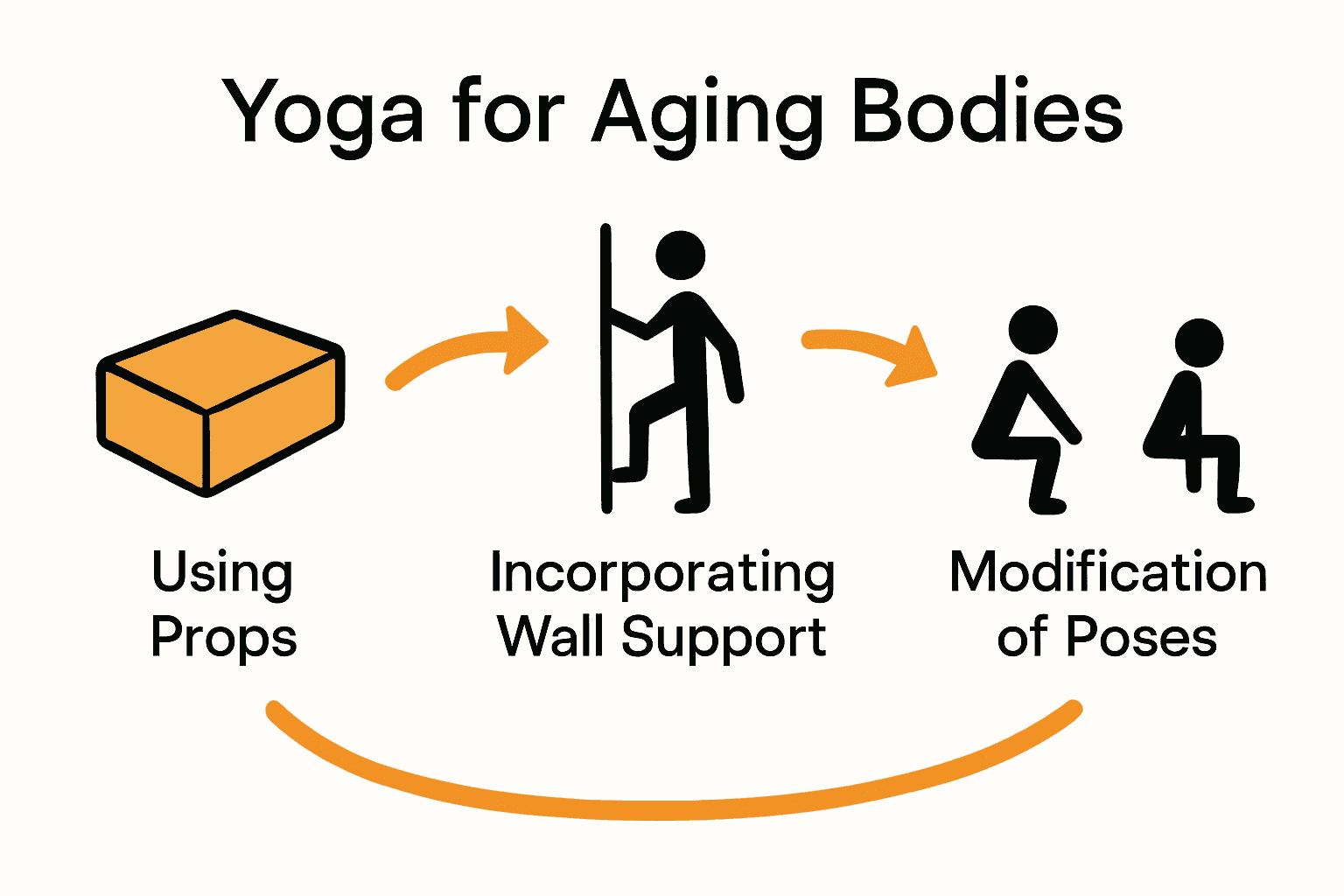 Yoga for Aging Bodies

Using Props

Incorporating Wall Support

Modification of Poses