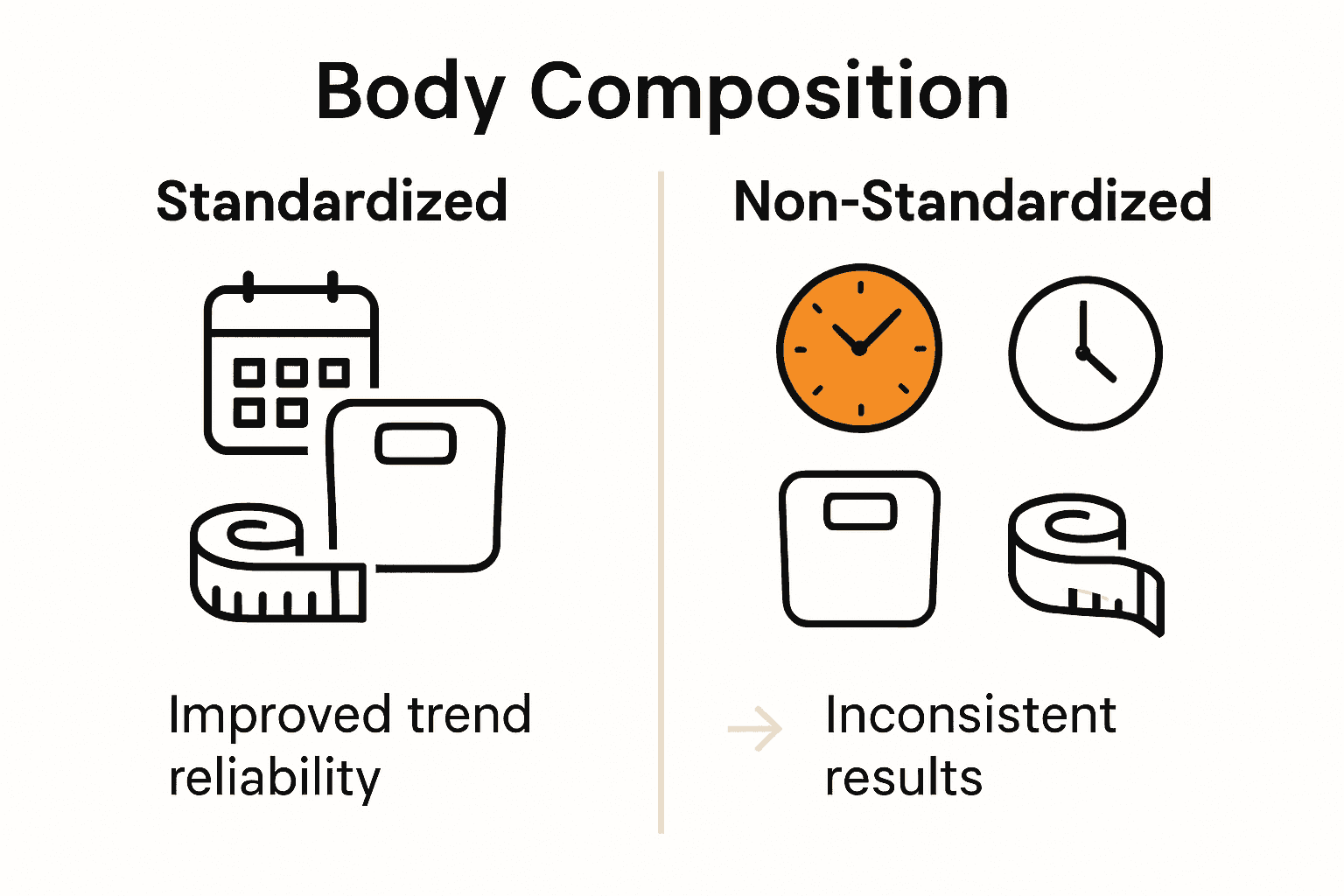 Body Composition

Standardized

Improved trend reliability

Non-Standardized

Inconsistent results