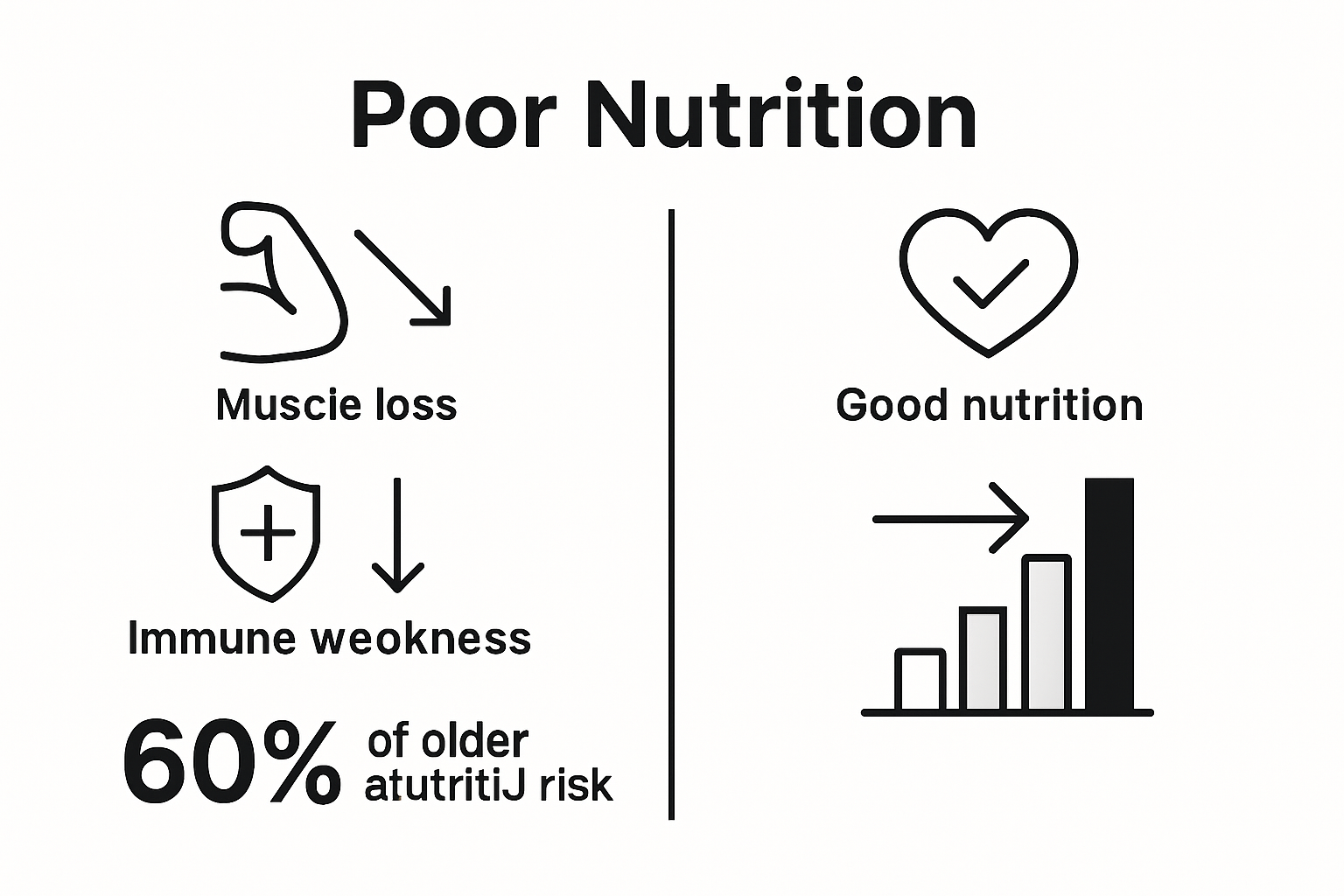 Poor Nutrition

Muscie loss

Immune weokness

60% of older atutritiJ risk

Good nutrition