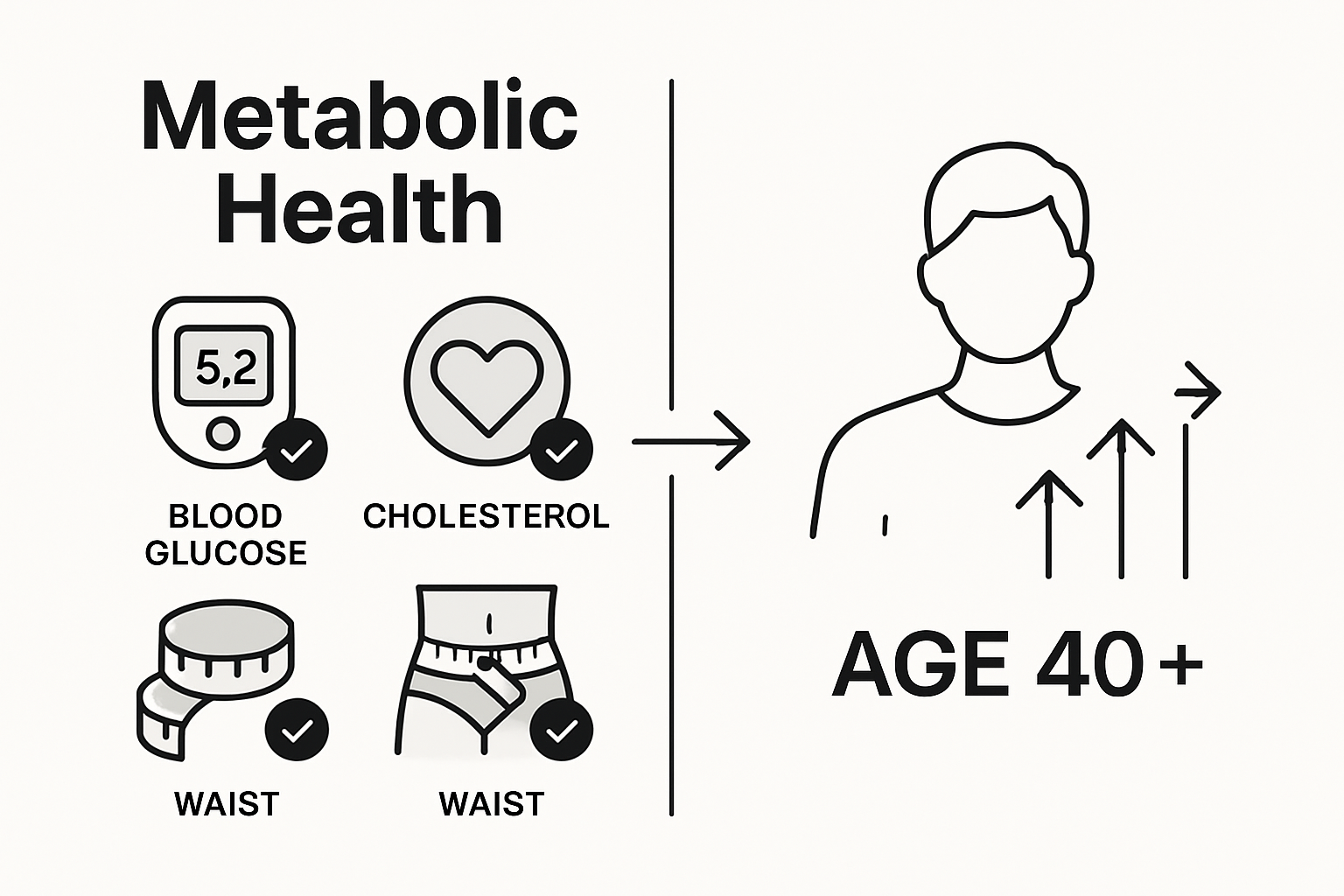 Metabolic Health

5,2

BLOOD GLUCOSE

CHOLESTEROL

WAIST

WAIST

AGE 40+