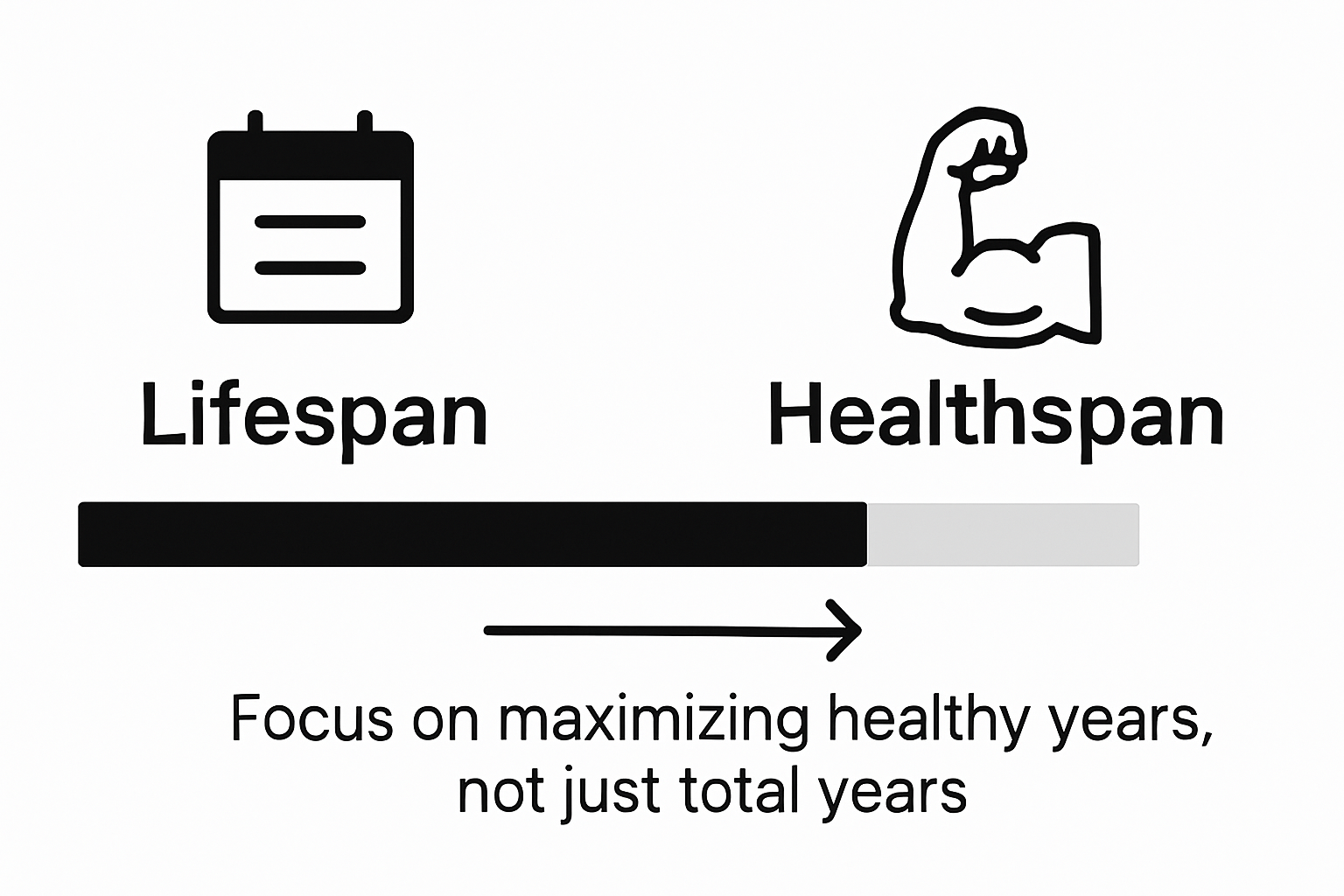 Lifespan

Healthspan

Focus on maximizing healthy years, not just total years