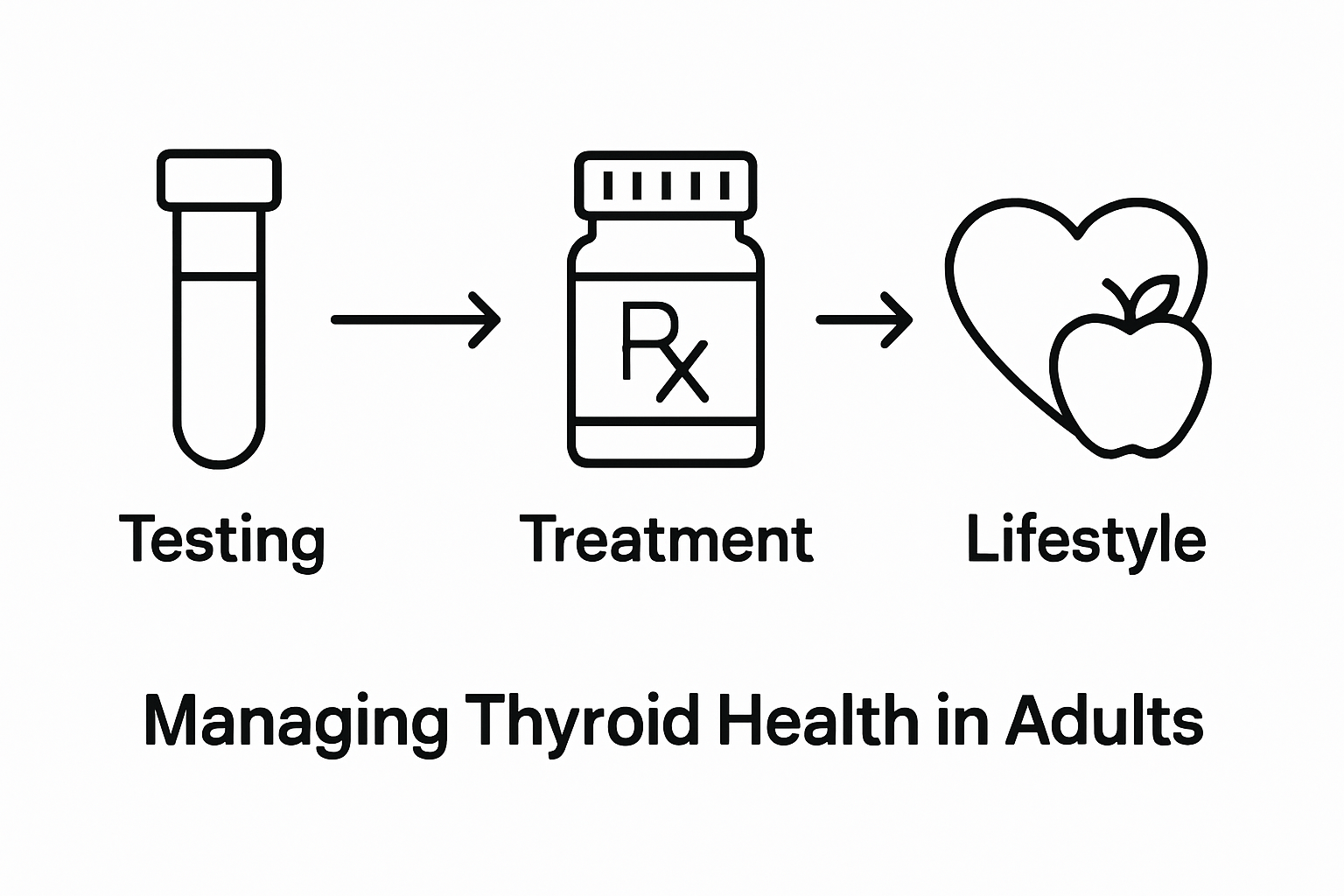 Rx

Testing

Treatment

Lifestyle

Managing Thyroid Health in Adults