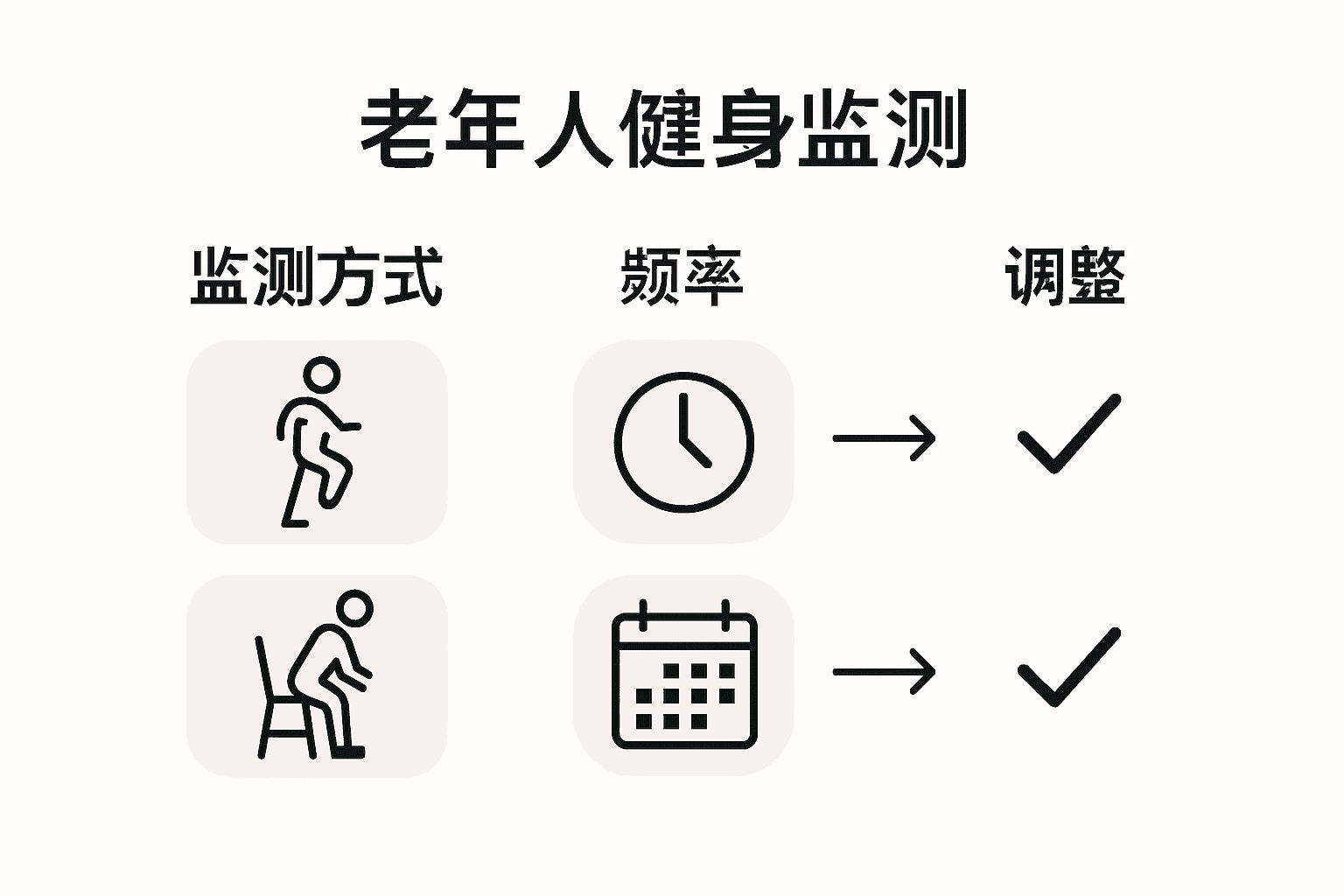 老年人健身监测

监测方式

频率

调整