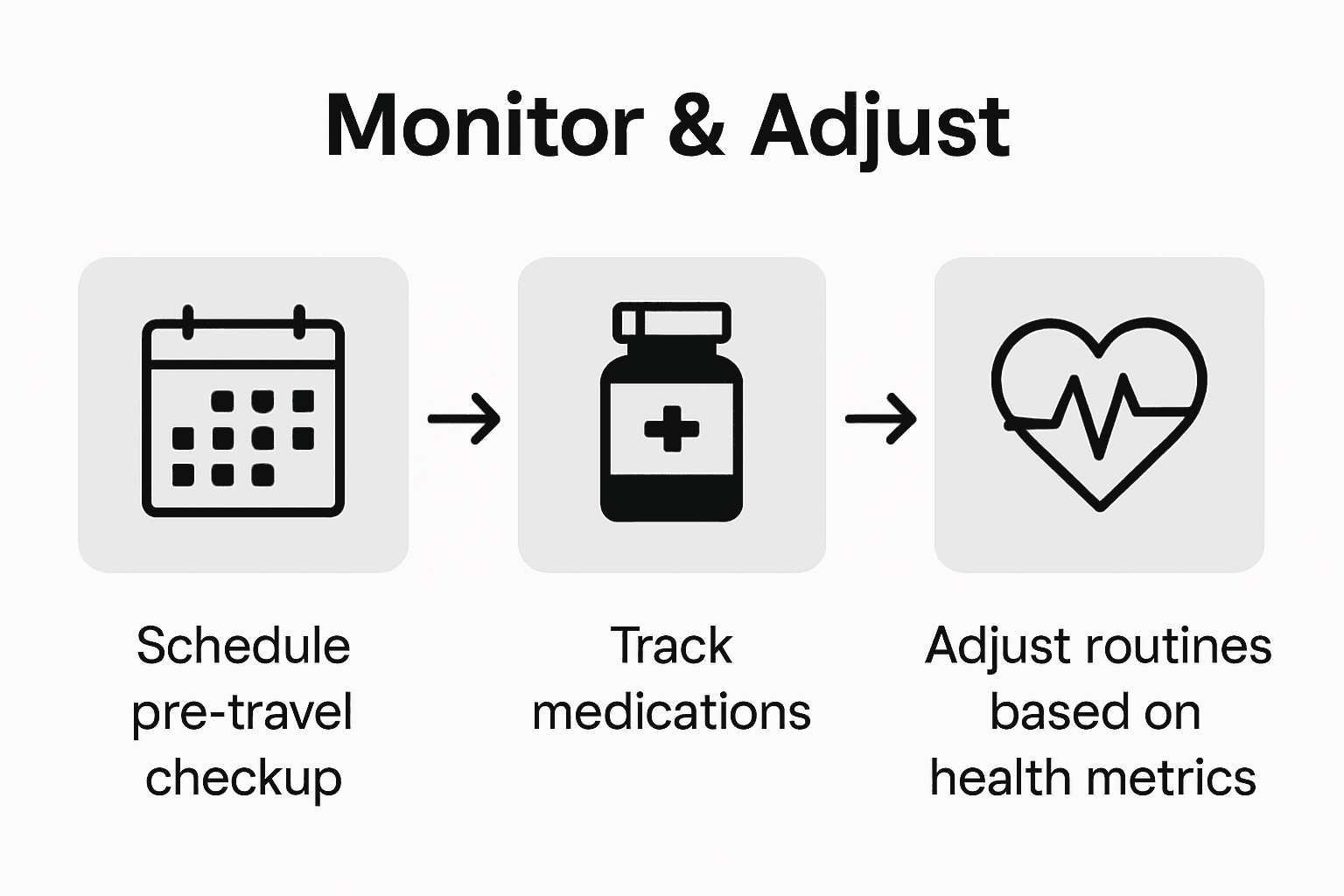 Monitor & Adjust

Schedule pre-travel checkup

Track medications

Adjust routines based on health metrics