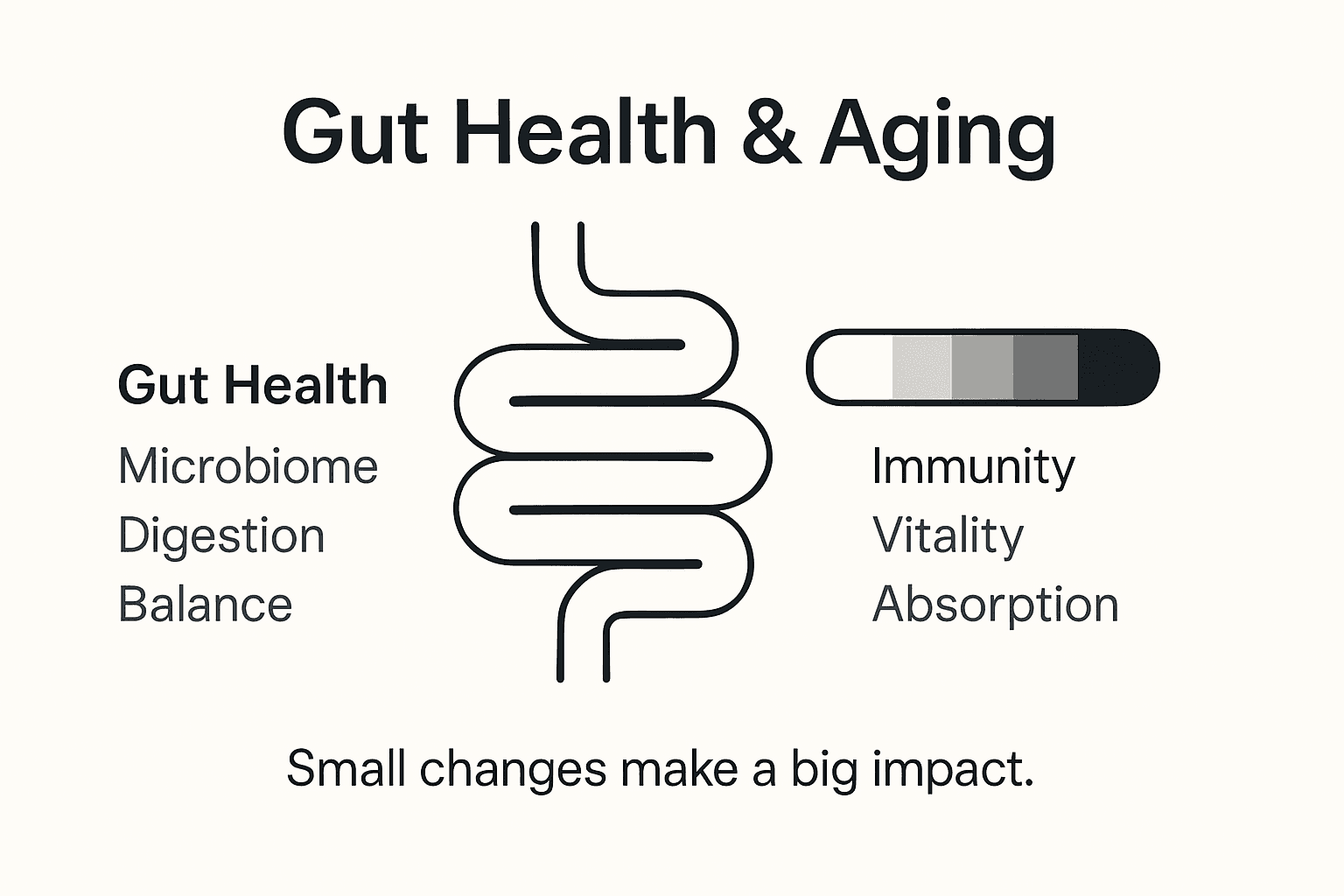 Gut Health & Aging

Gut Health

Microbiome
Digestion
Balance

Immunity
Vitality
Absorption

Small changes make a big impact.