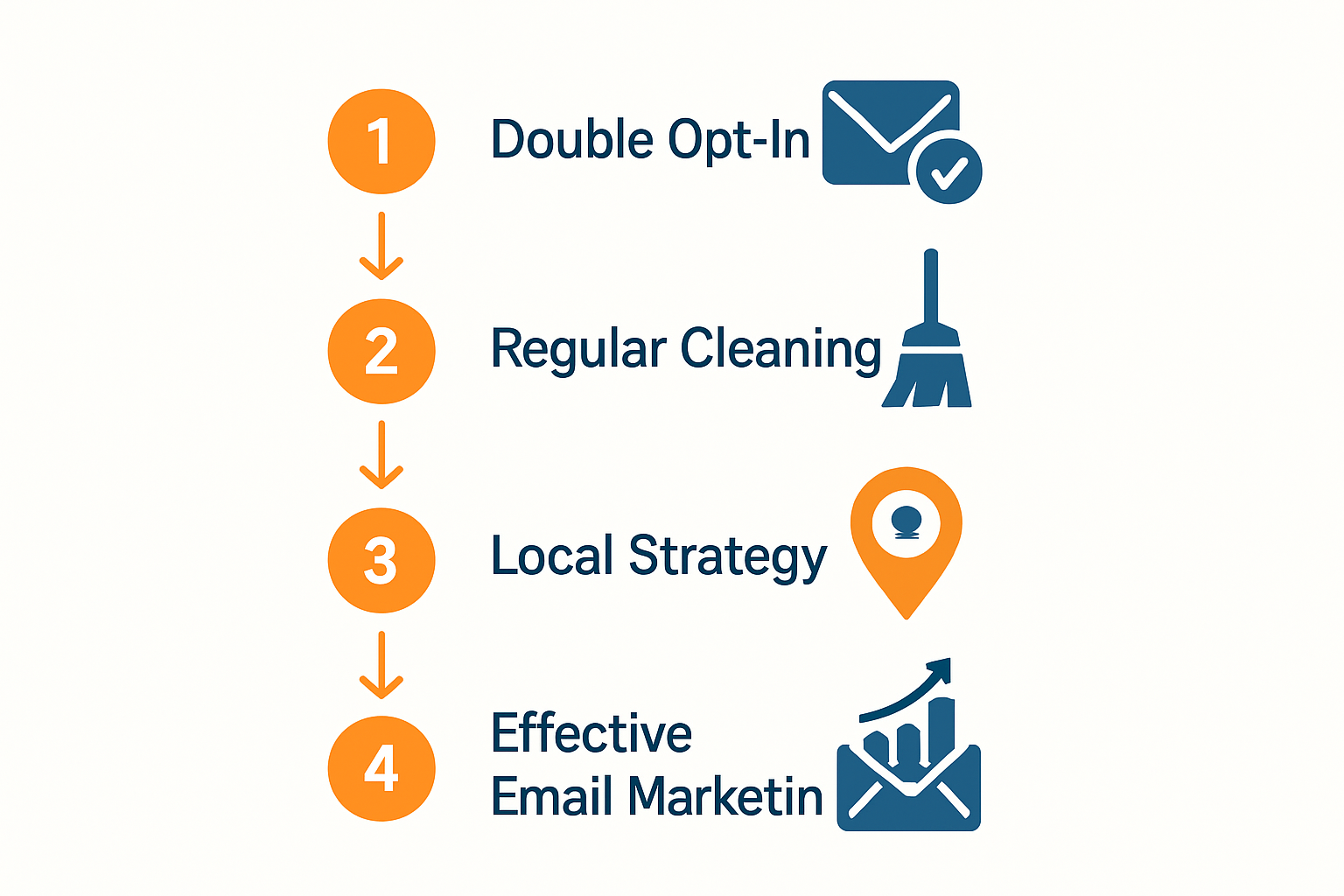 1 Double Opt-In

2 Regular Cleaning

3 Local Strategy

4 Effective Email Marketin