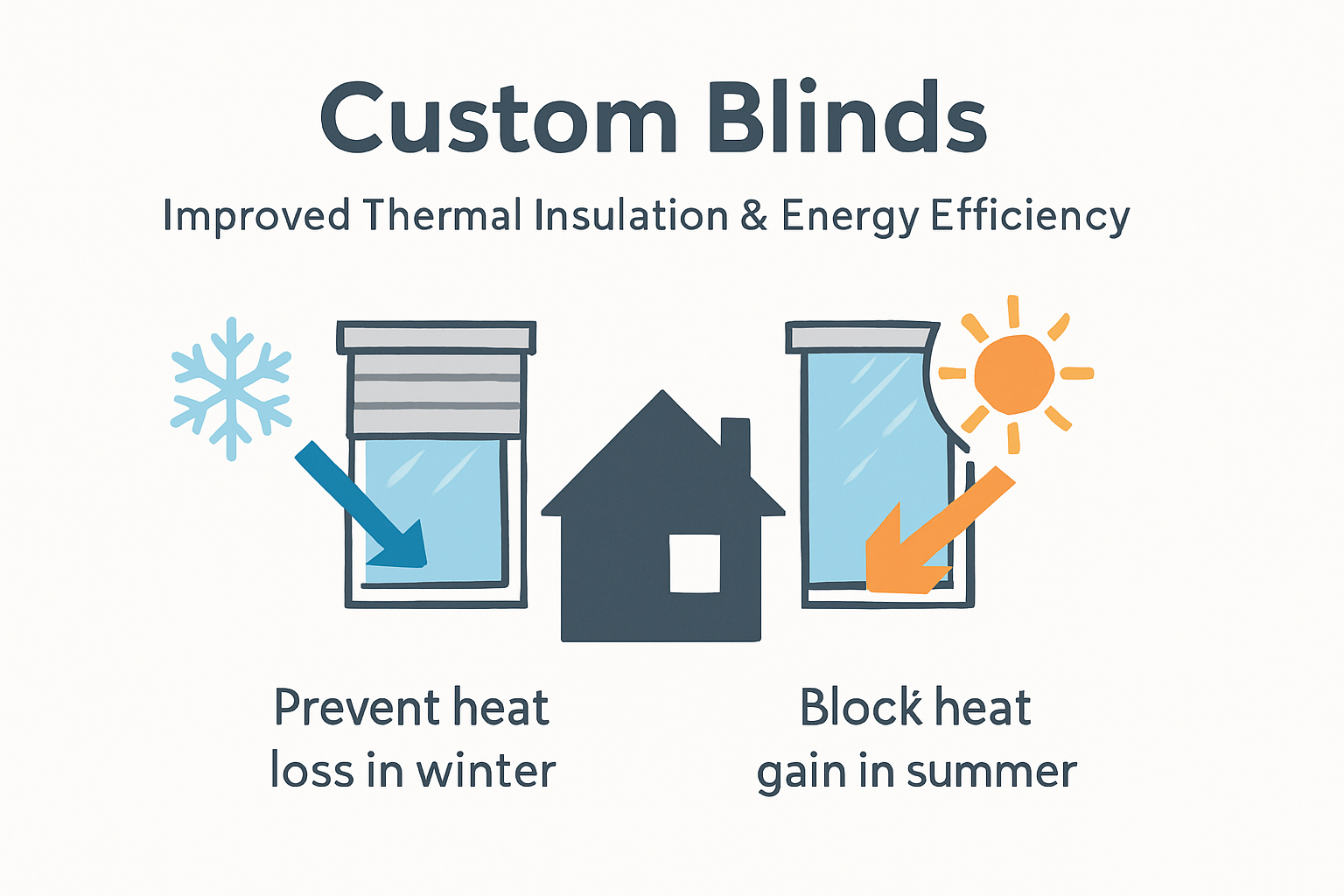 Custom Blinds

Improved Thermal Insulation & Energy Efficiency

Prevent heat loss in winter

Block heat gain in summer