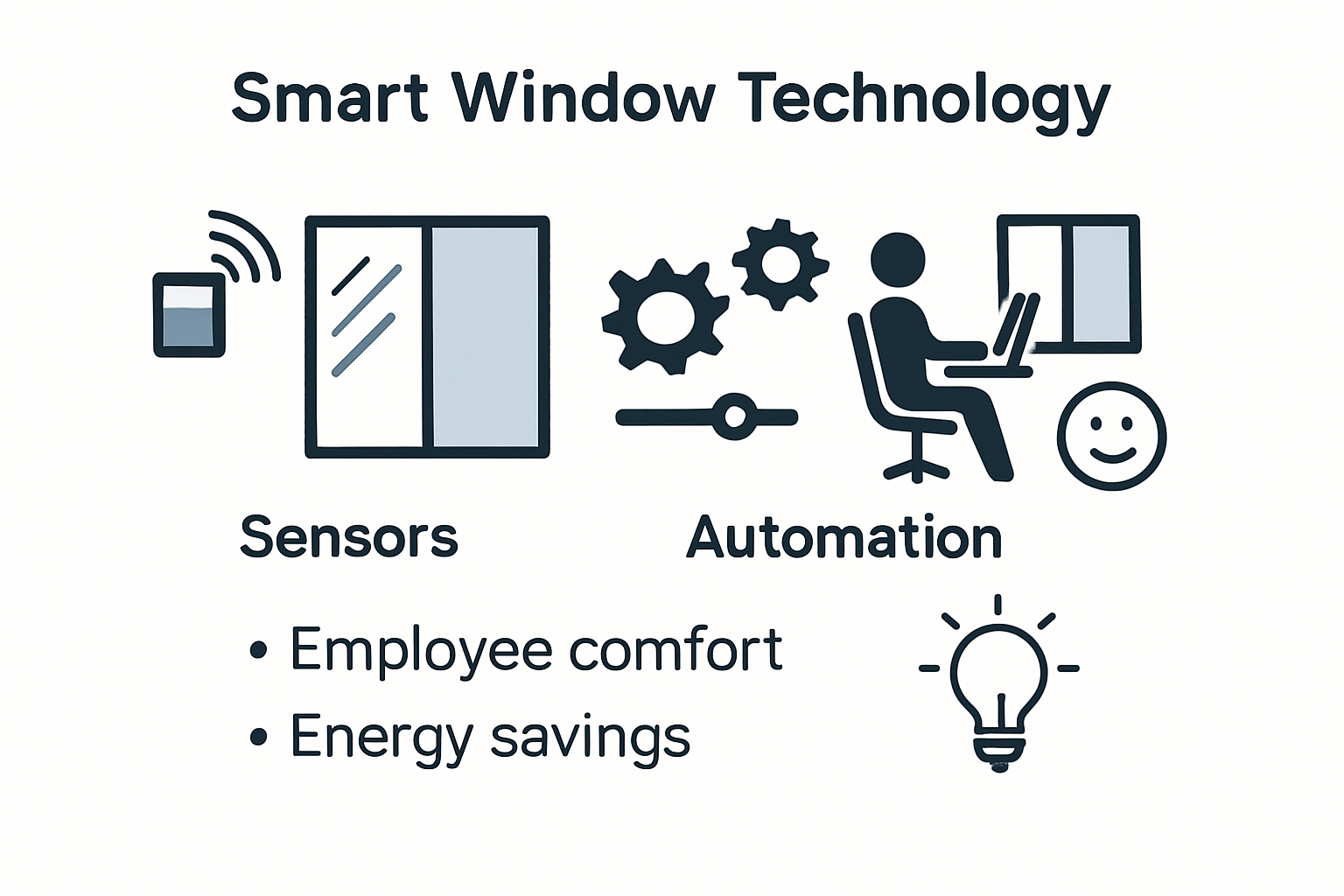 Smart Window Technology

Sensors

Automation

• Employee comfort
• Energy savings