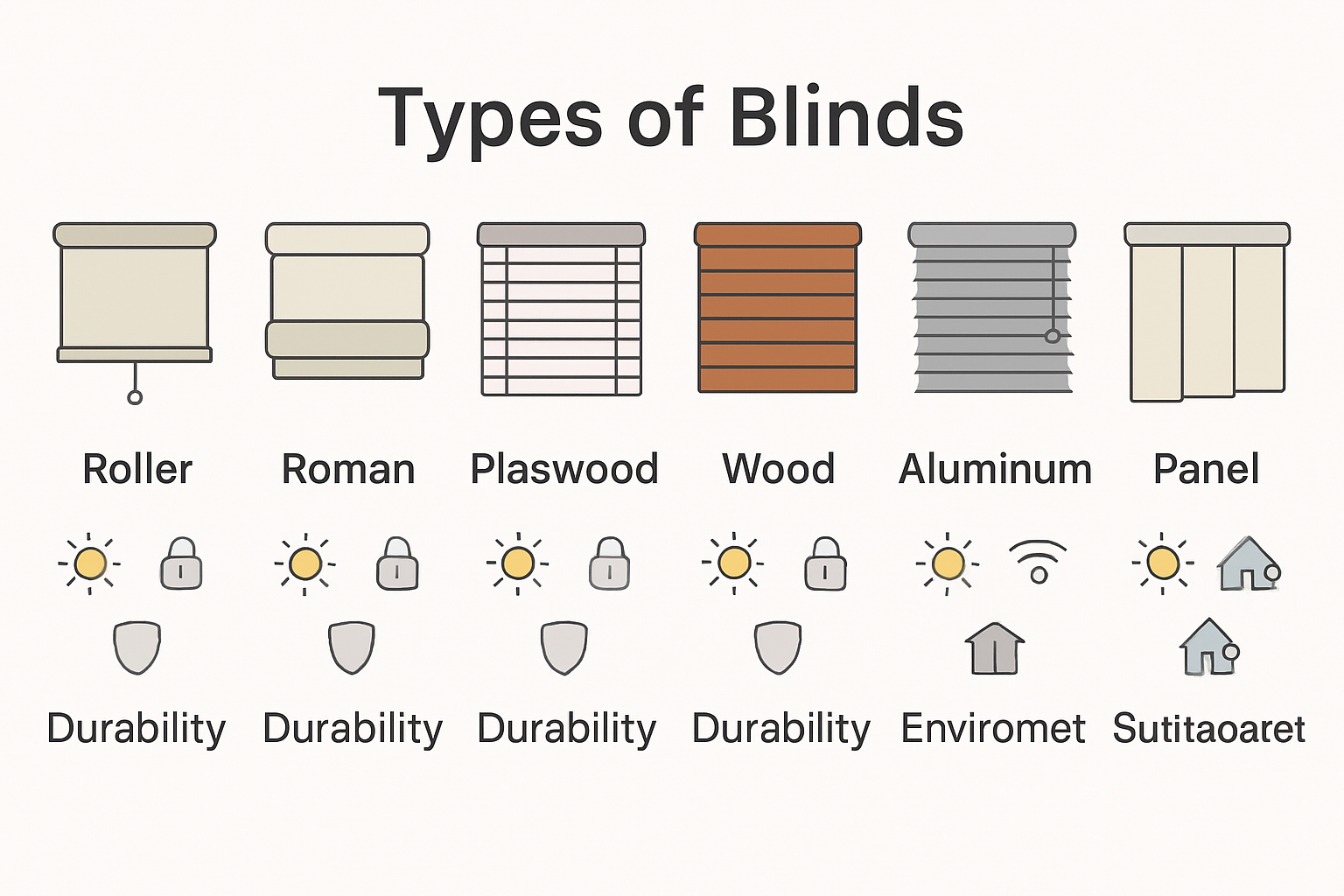 Types of Blinds

Roller Roman Plaswood Wood Aluminum Panel

Durability Durability Durability Durability Enviromet Sutitaoaret