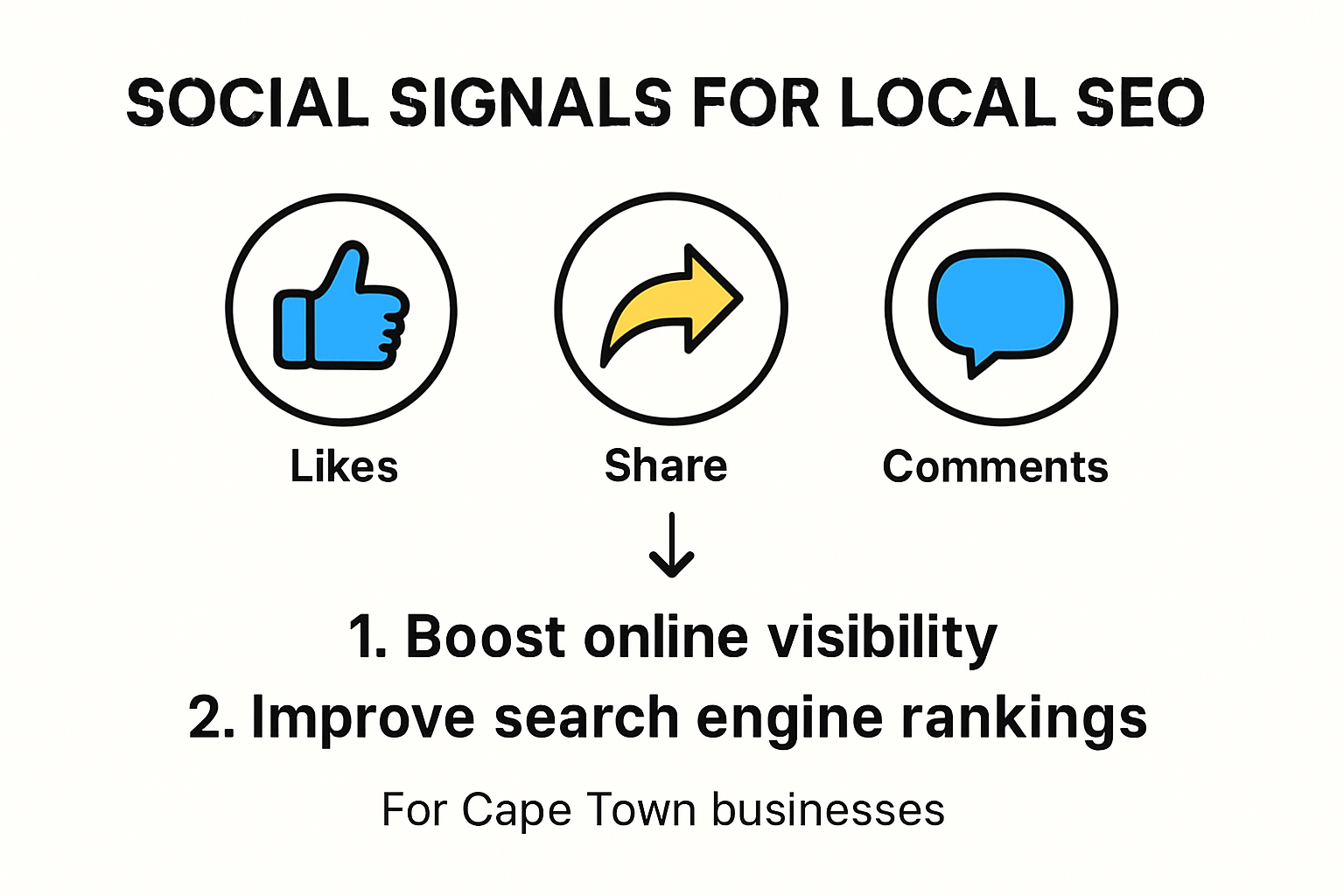 SOCIAL SIGNALS FOR LOCAL SEO

Likes

Share

Comments

1. Boost online visibility
2. Improve search engine rankings

For Cape Town businesses