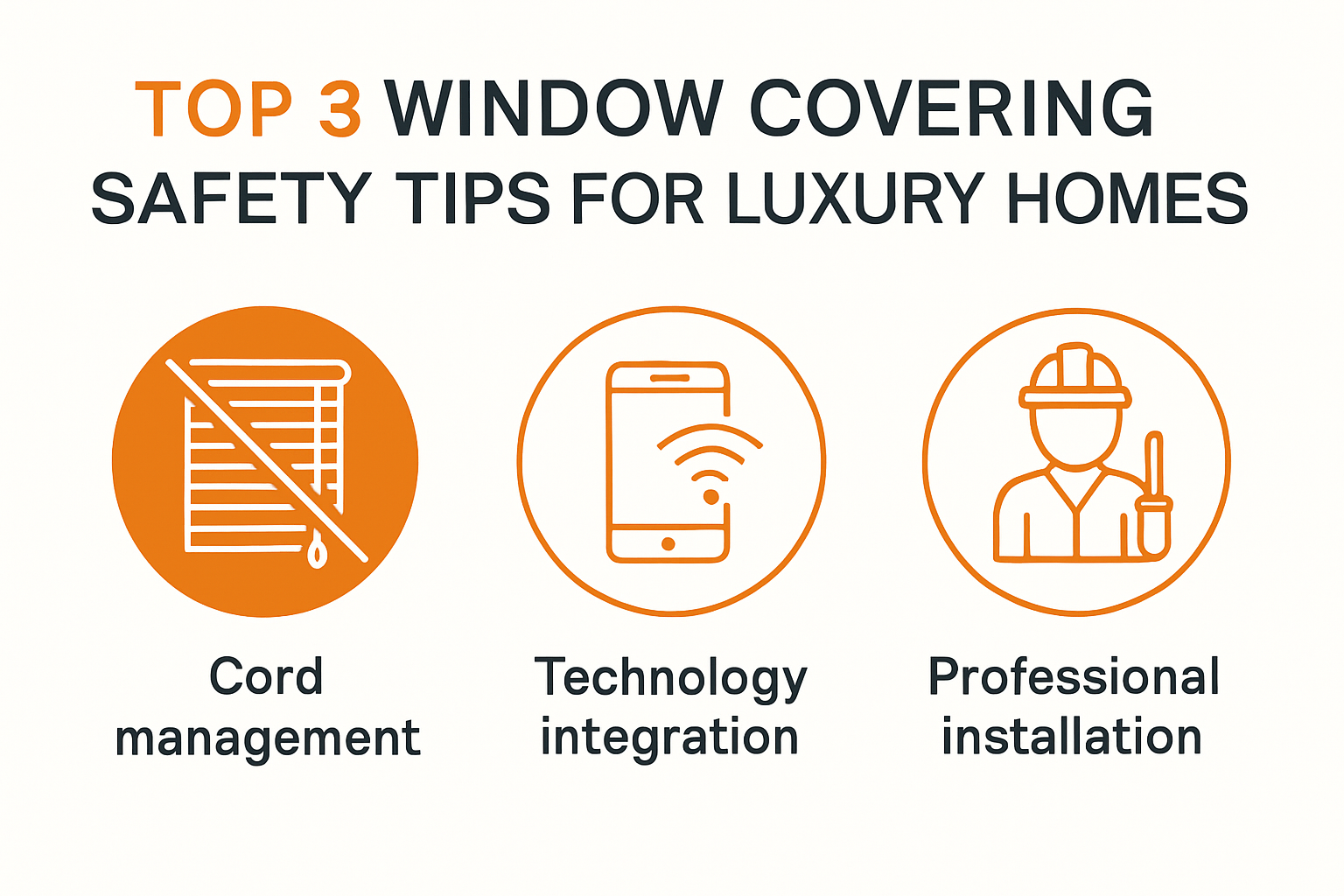 TOP 3 WINDOW COVERING SAFETY TIPS FOR LUXURY HOMES

Cord management

Technology integration

Professional installation