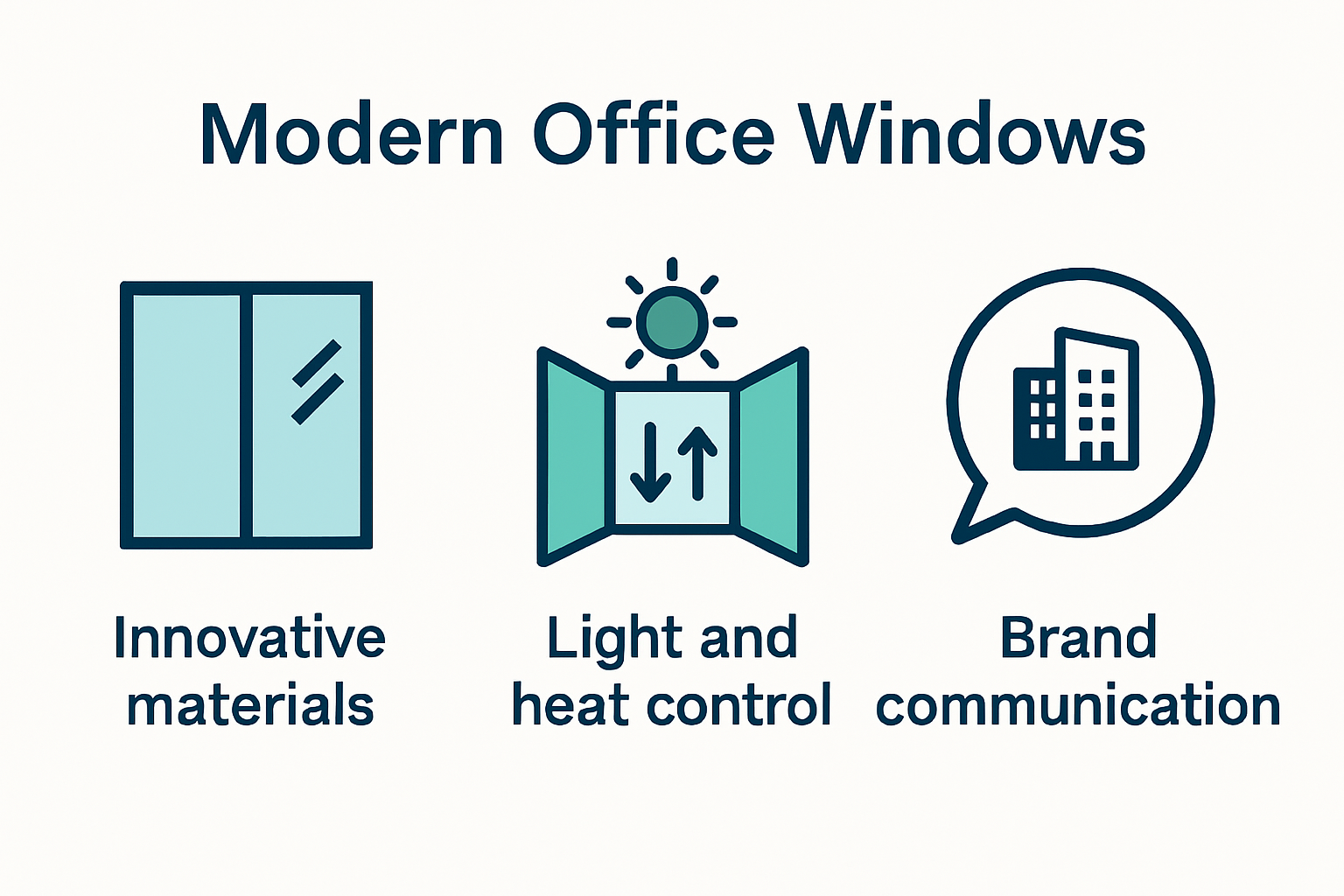 Modern Office Windows

Innovative materials

Light and heat control

Brand communication