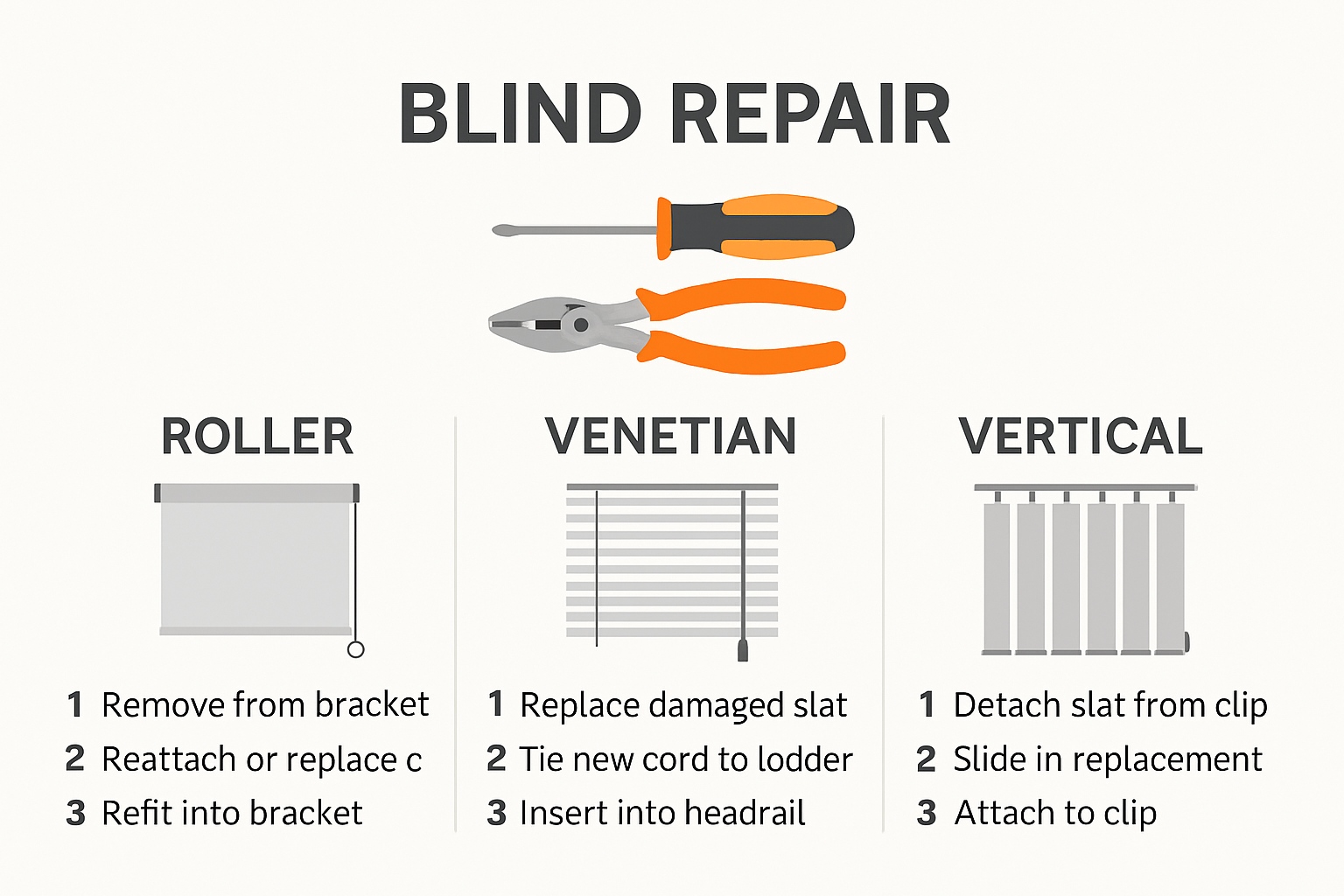 BLIND REPAIR

ROLLER

1 Remove from bracket
2 Reattach or replace c
3 Refit into bracket

VENETIAN

1 Replace damaged slat
2 Tie new cord to lodder
3 Insert into headrail

VERTICAL

1 Detach slat from clip
2 Slide in replacement
3 Attach to clip