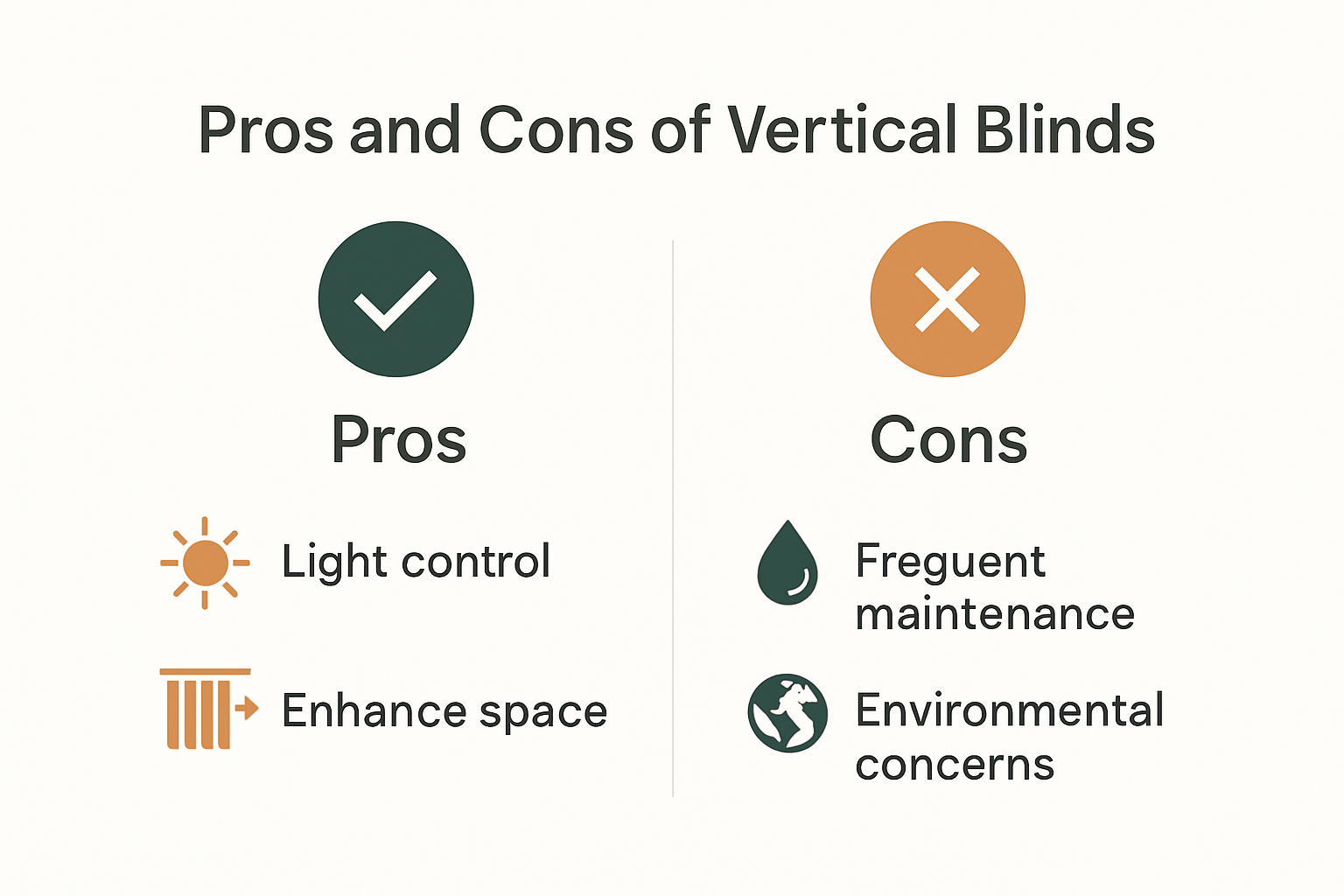 Pros and Cons of Vertical Blinds

Pros

Light control

Enhance space

Cons

Freguent maintenance

Environmental concerns