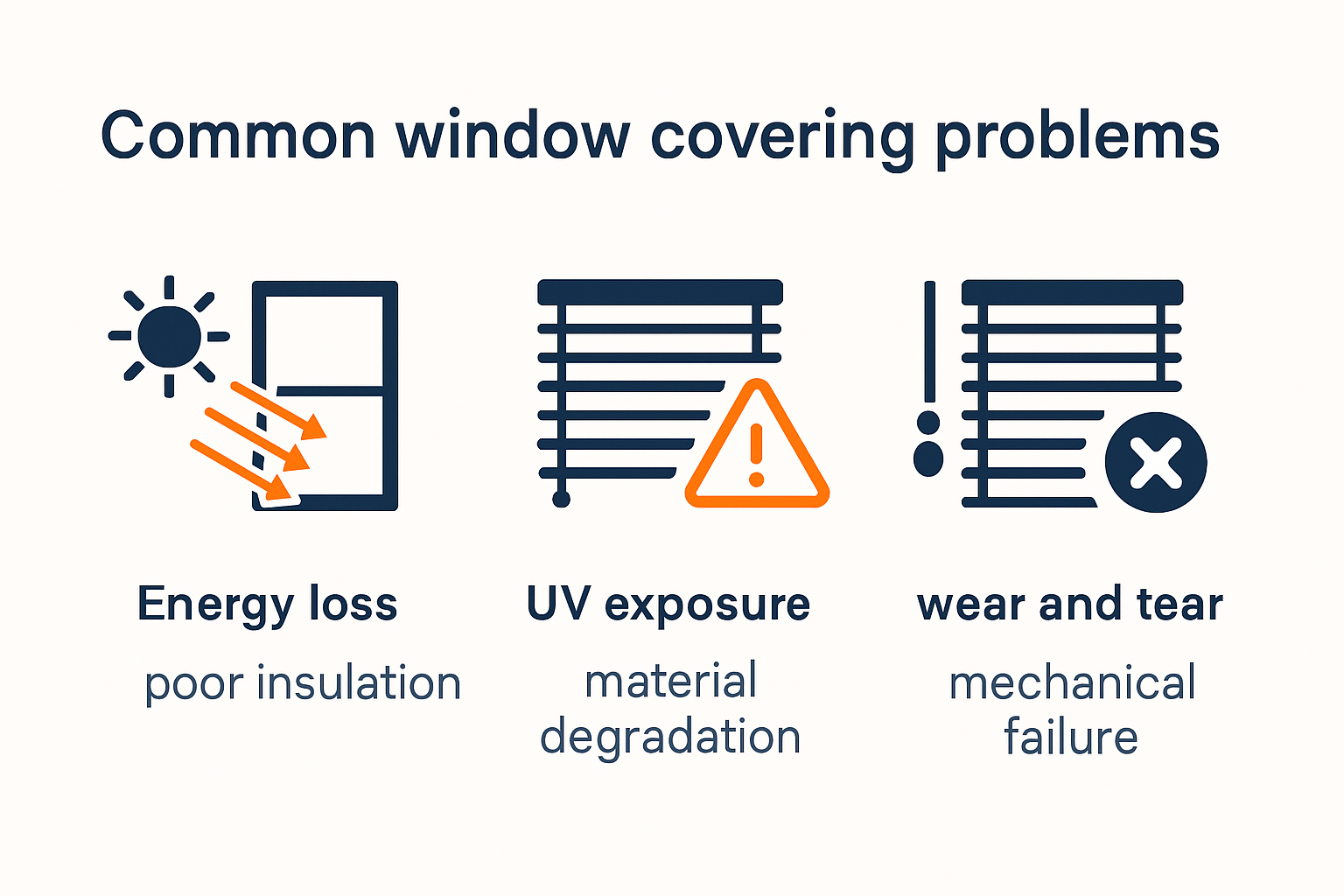 Common window covering problems

Energy loss

poor insulation

UV exposure

material degradation

wear and tear

mechanical failure