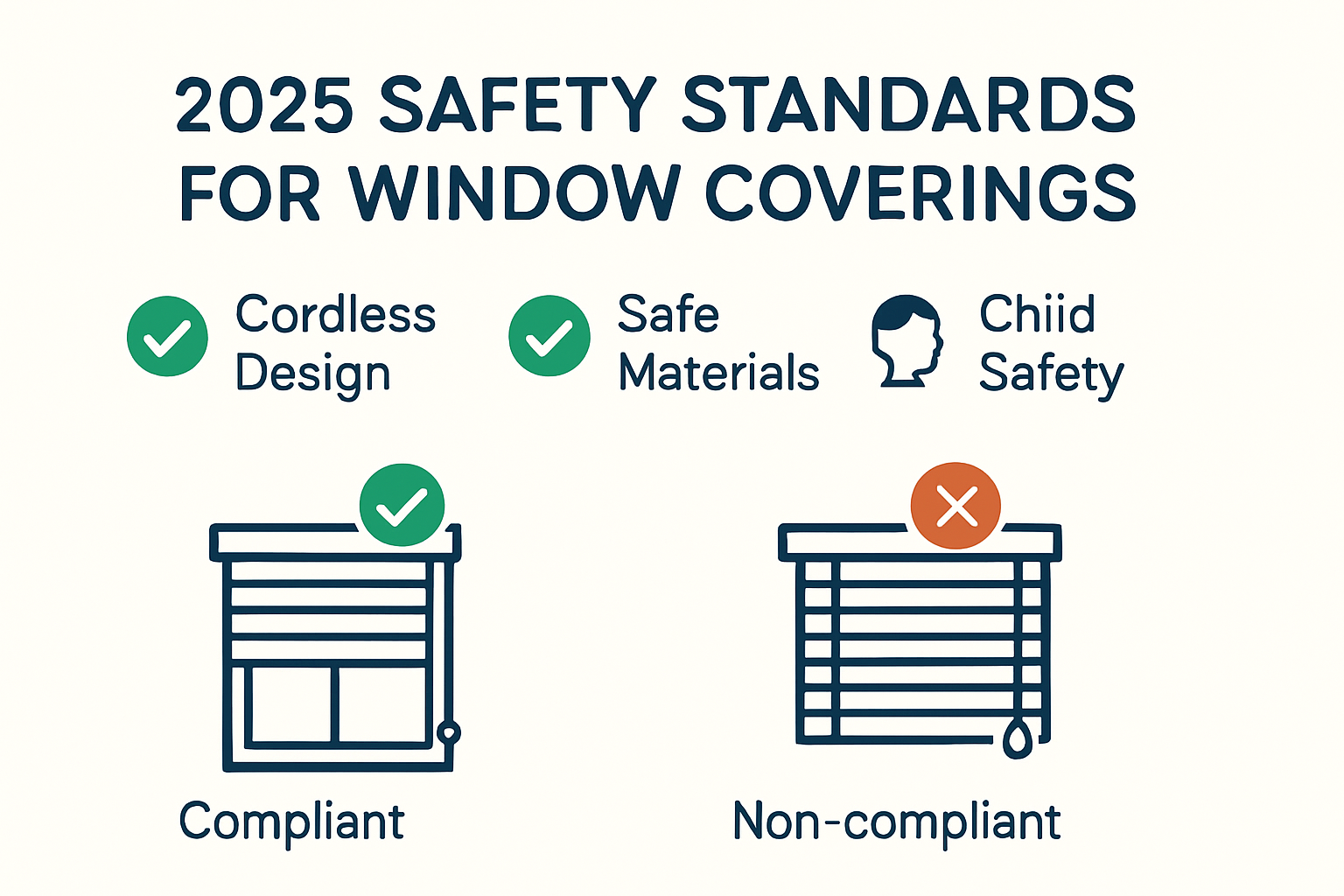 2025 SAFETY STANDARDS FOR WINDOW COVERINGS

Cordless Design

Safe Materials

Chiid Safety

Compliant

Non-compliant