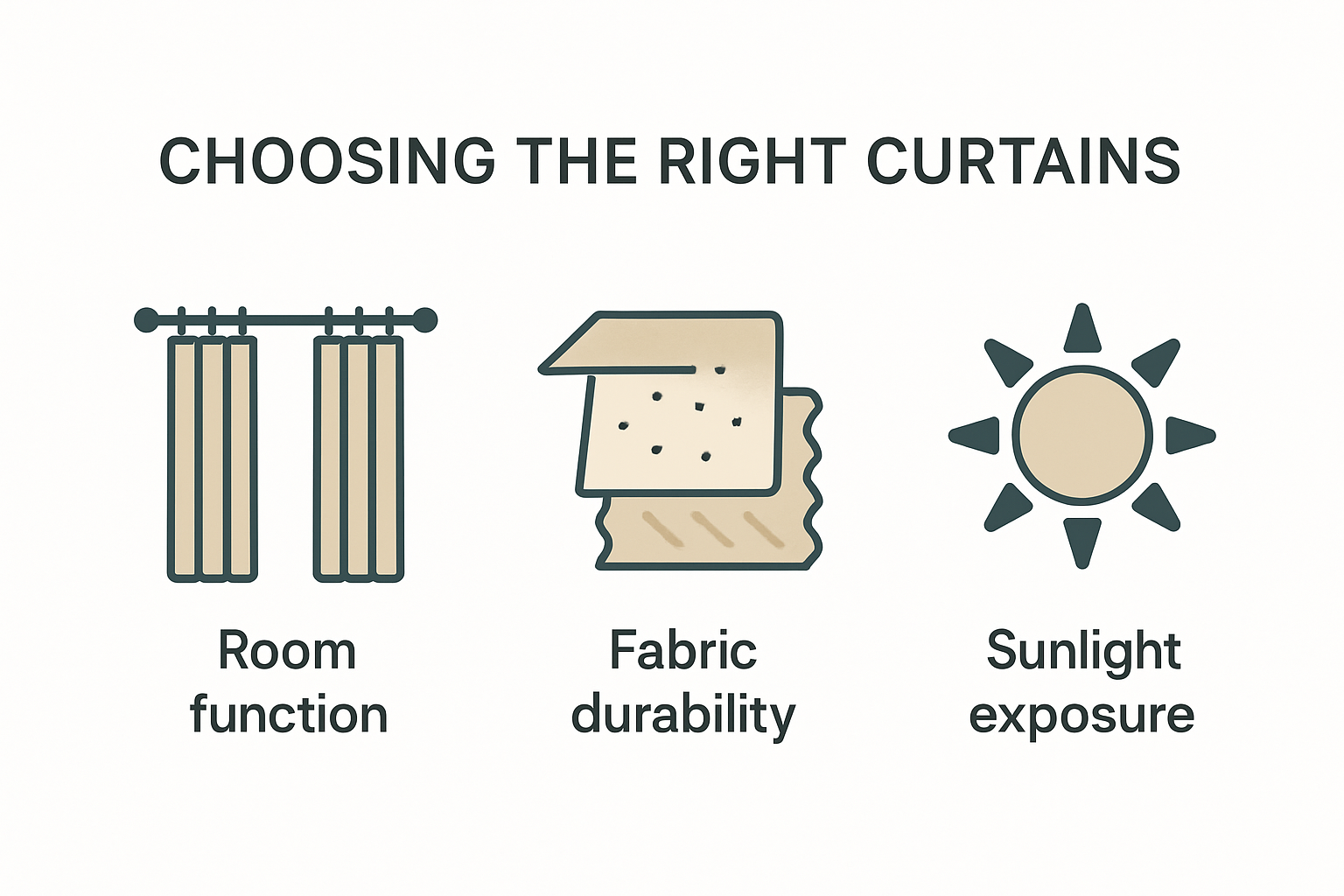 CHOOSING THE RIGHT CURTAINS

Room function

Fabric durability

Sunlight exposure