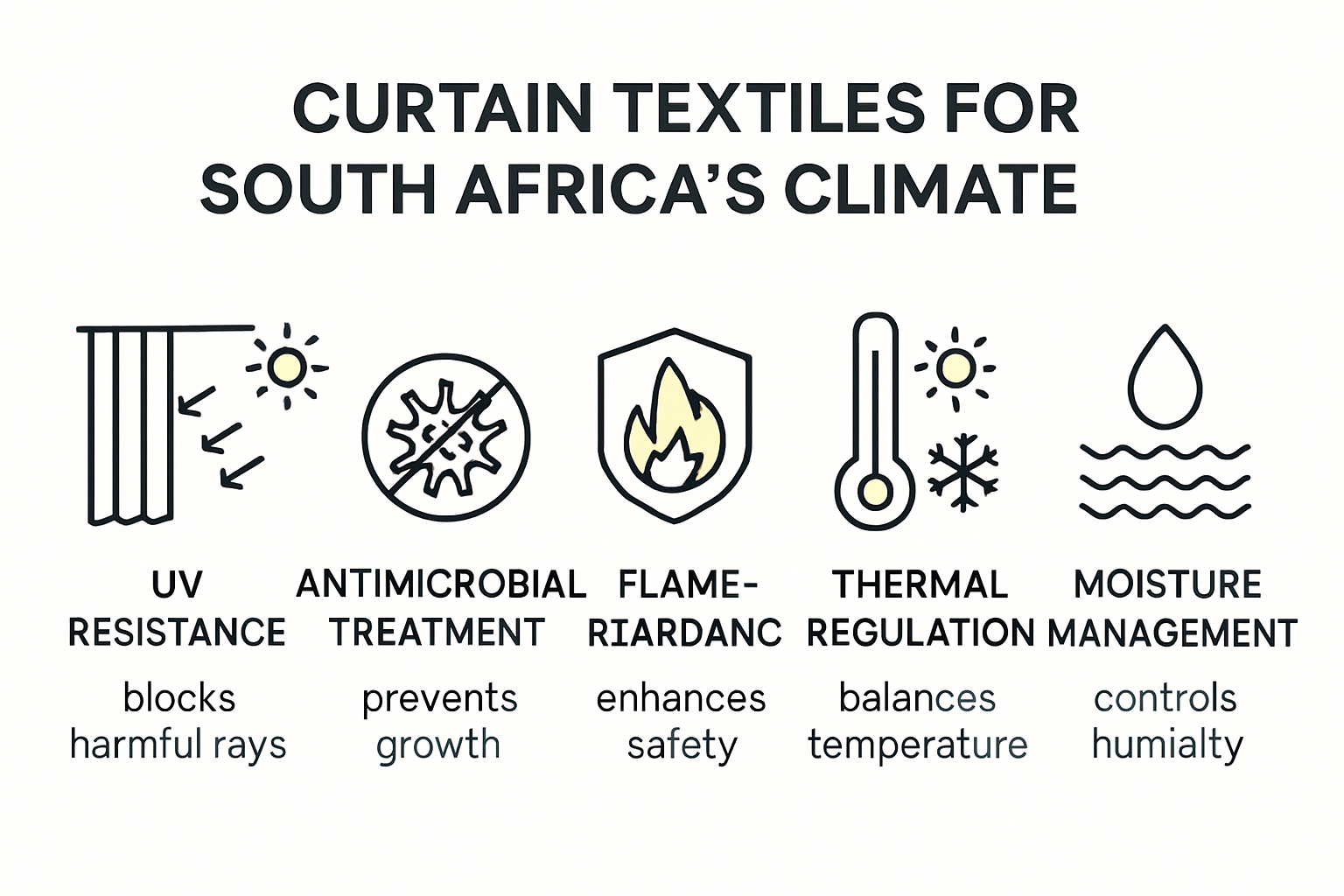 CURTAIN TEXTILES FOR SOUTH AFRICA'S CLIMATE

UV RESISTANCE
blocks harmful rays

ANTIMICROBIAL TREATMENT
prevents growth

FLAME-RIARDANC
enhances safety

THERMAL REGULATION
balances temperature

MOISTURE MANAGEMENT
controls humialty