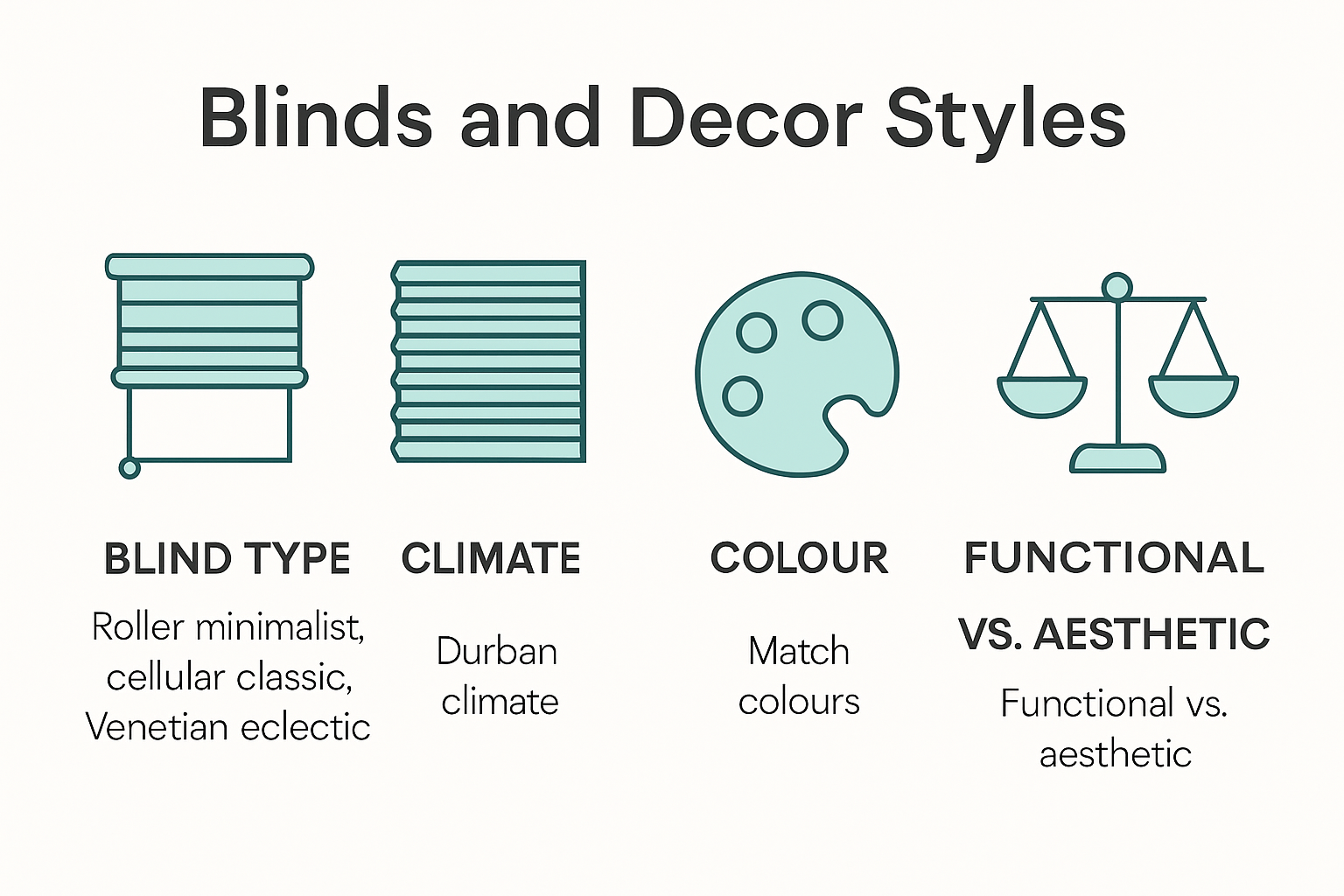 Blinds and Decor Styles

BLIND TYPE

Roller minimalist, cellular classic, Venetian eclectic

CLIMATE

Durban climate

COLOUR

Match colours

FUNCTIONAL VS. AESTHETIC

Functional vs. aesthetic