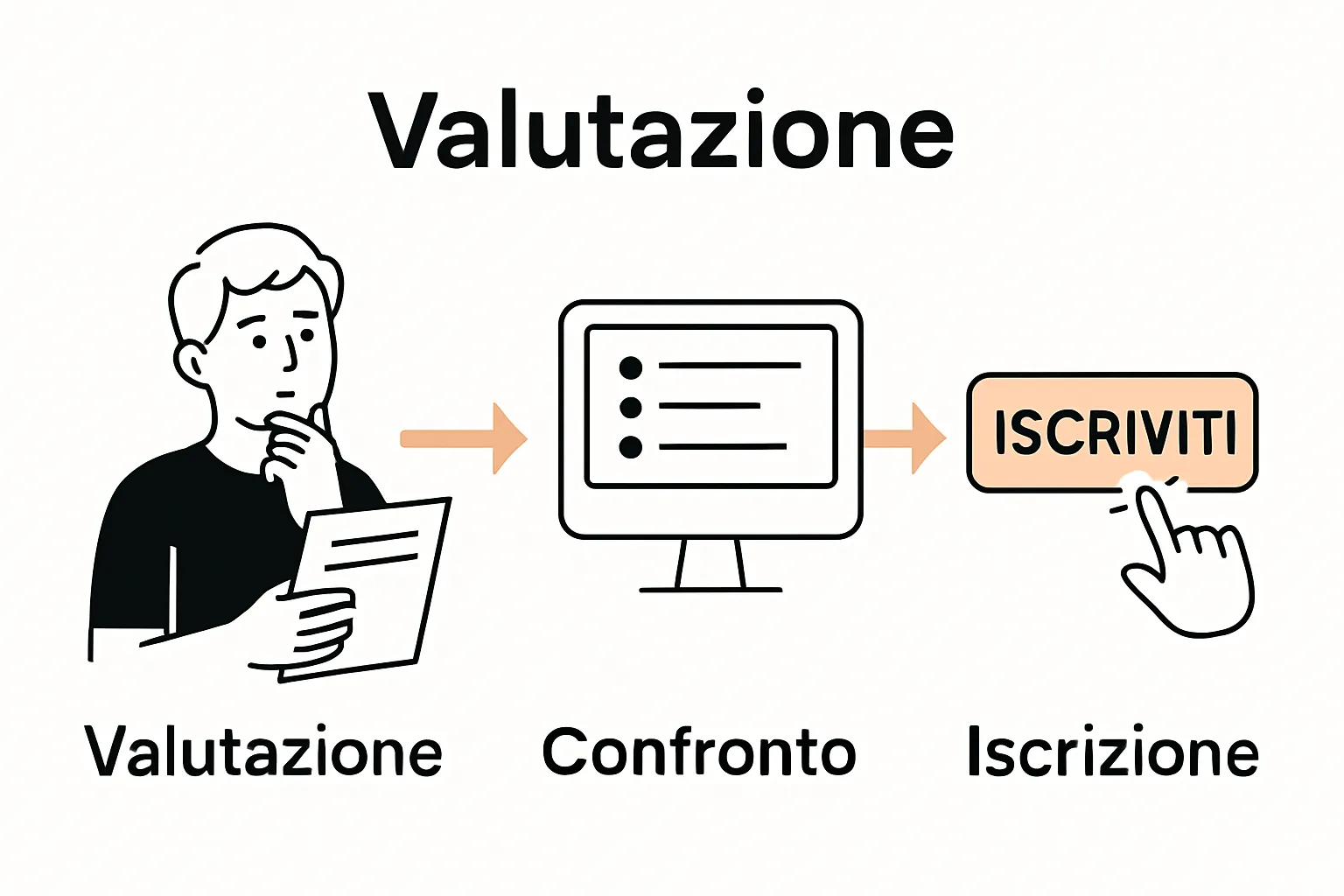 Valutazione

ISCRIVITI

Valutazione

Confronto

Iscrizione