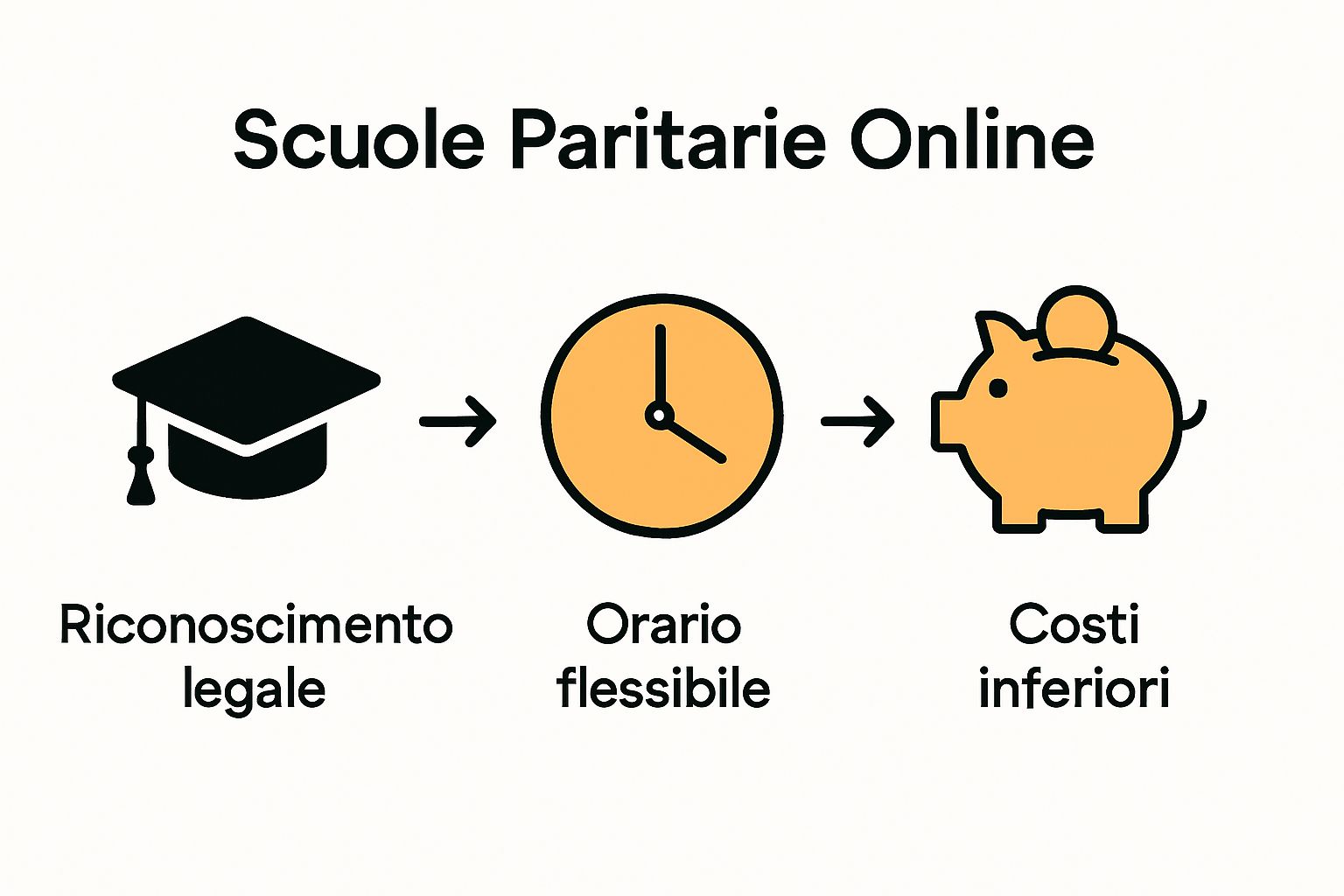 Scuole Paritarie Online

Riconoscimento legale

Orario flessibile

Costi inferiori