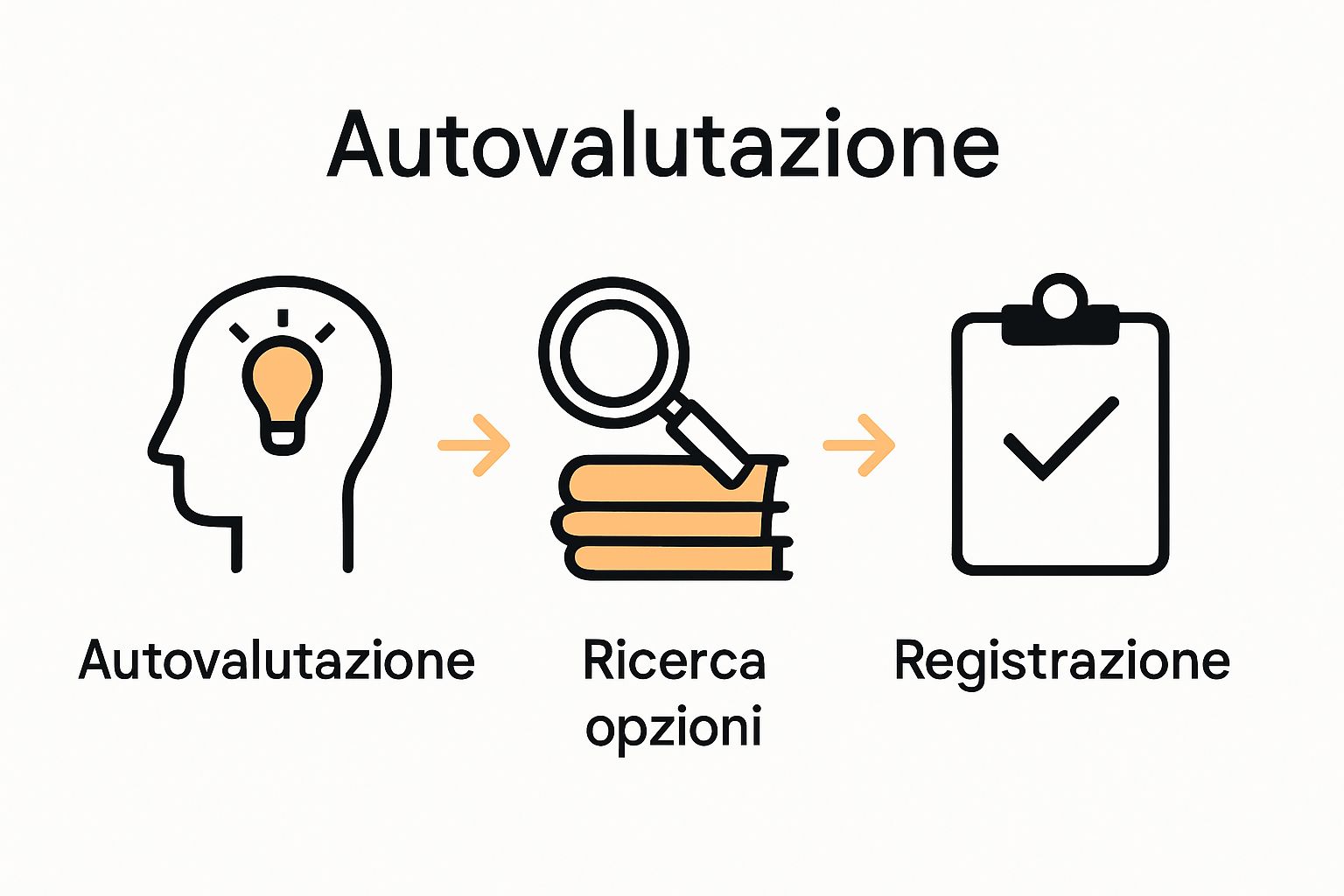 Autovalutazione

Autovalutazione

Ricerca opzioni

Registrazione