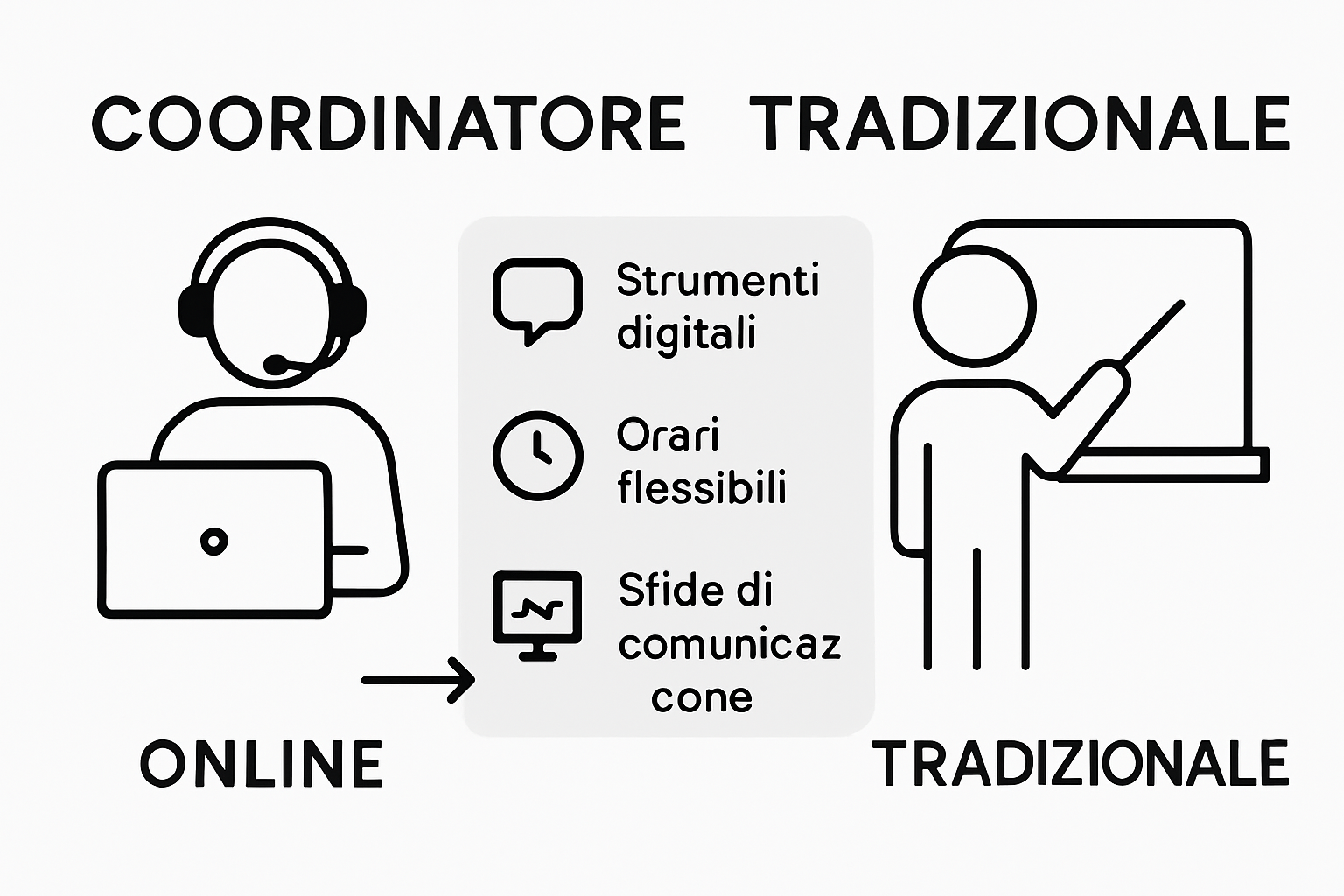 COORDINATORE TRADIZIONALE

Strumenti digitali

Orari flessibili

Sfide di comunicaz cone

ONLINE

TRADIZIONALE