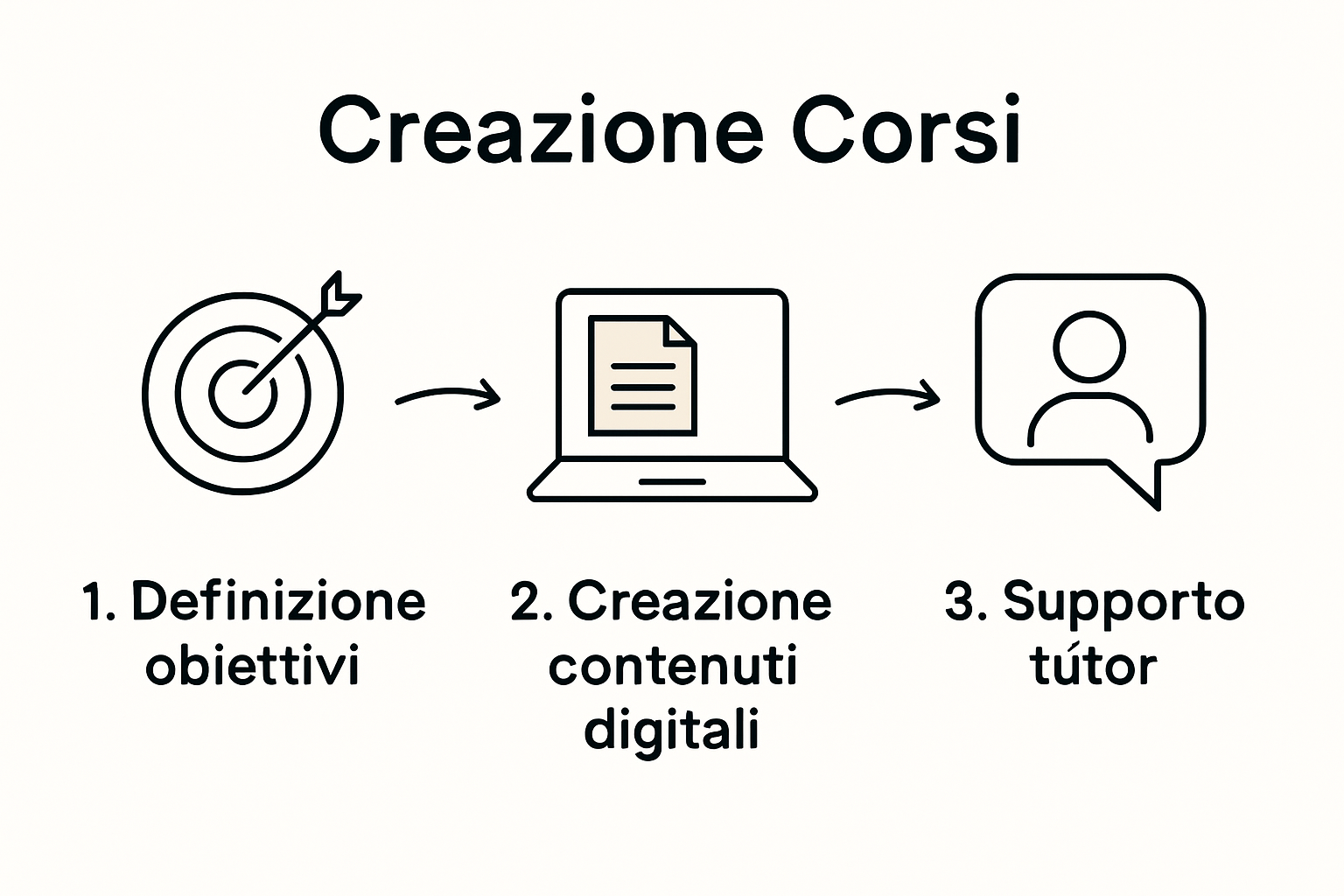 Creazione Corsi

1. Definizione obiettivi

2. Creazione contenuti digitali

3. Supporto tútor