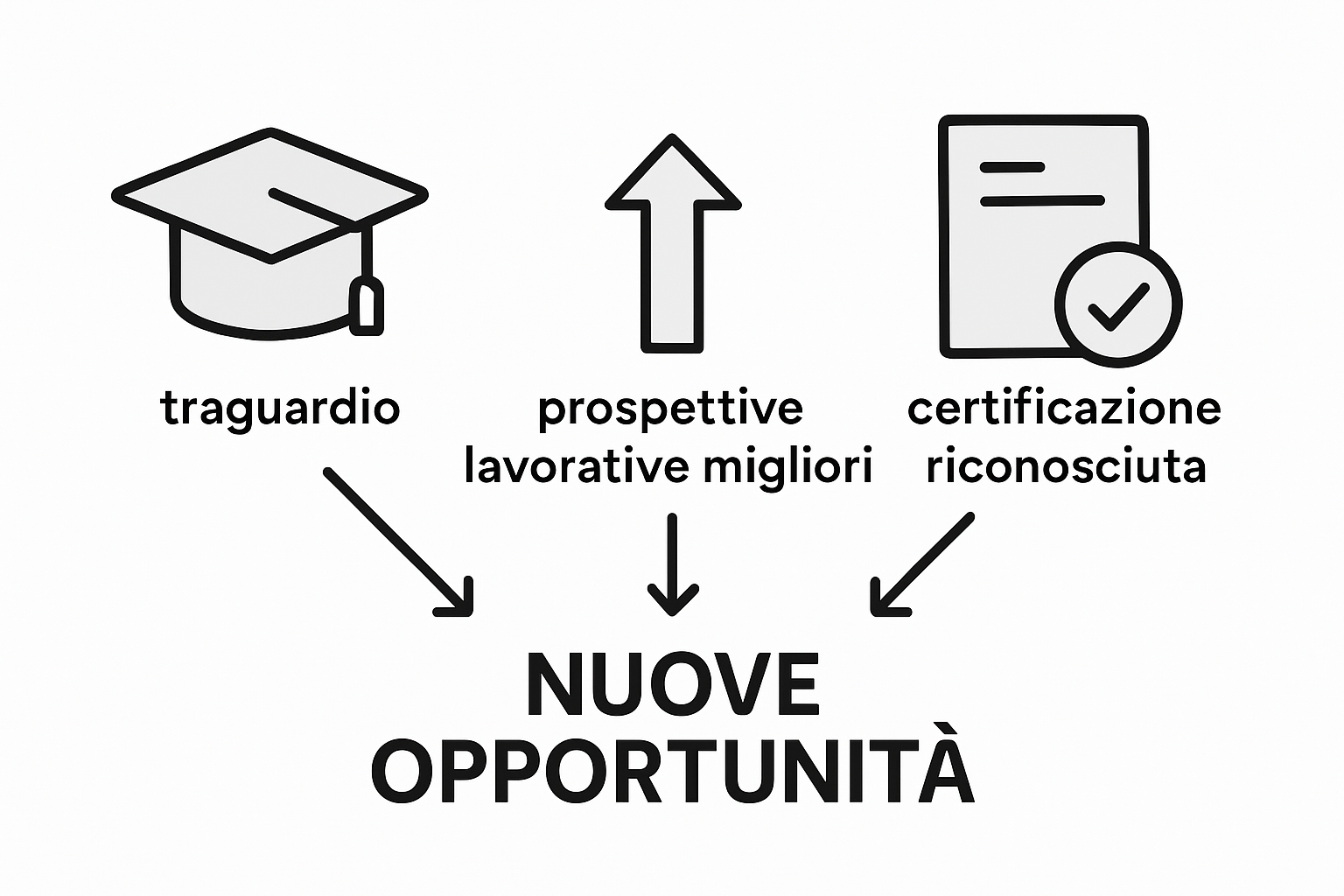 traguardio

prospettive lavorative migliori

certificazione riconosciuta

NUOVE OPPORTUNITÀ