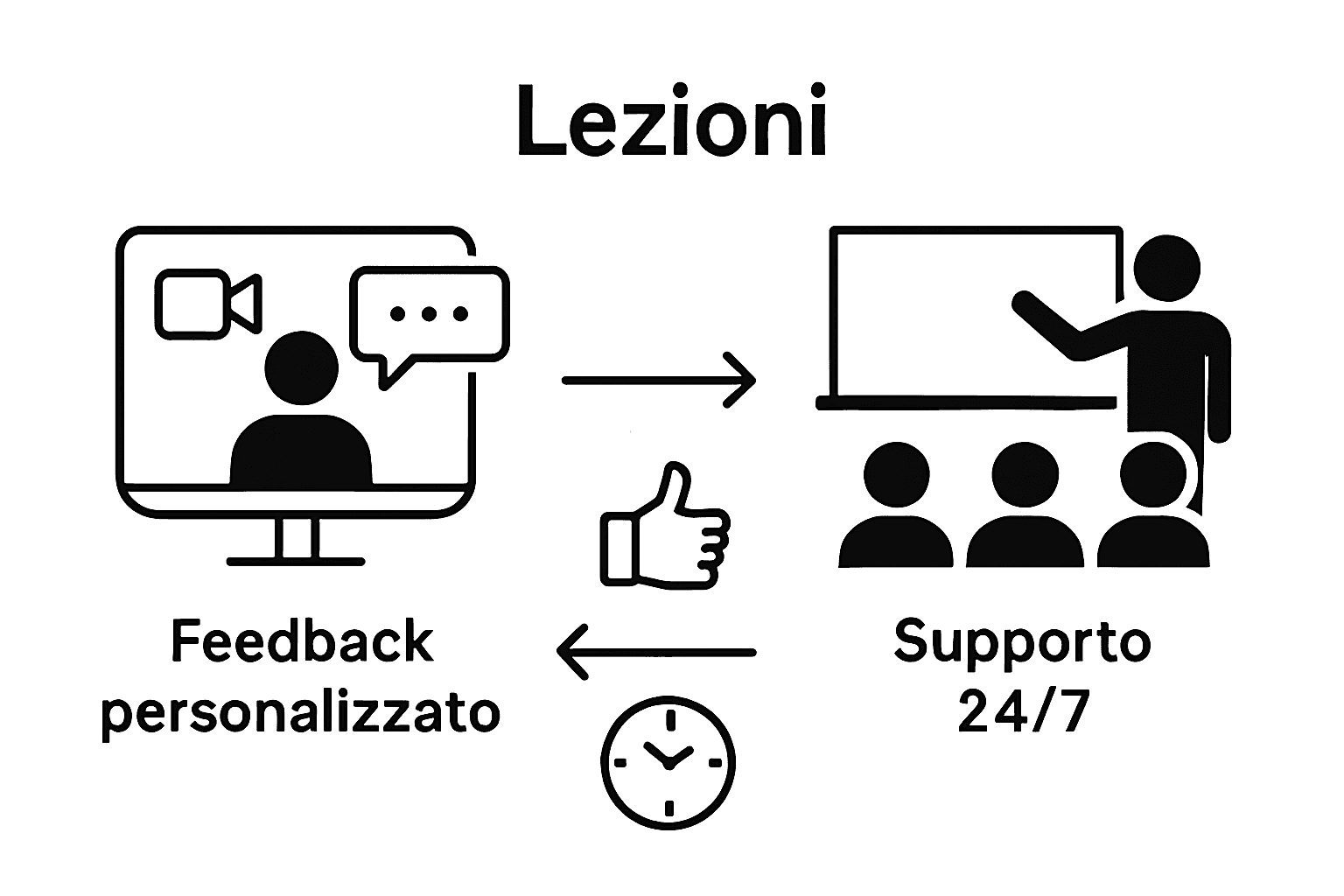 Lezioni

Feedback personalizzato

Supporto 24/7