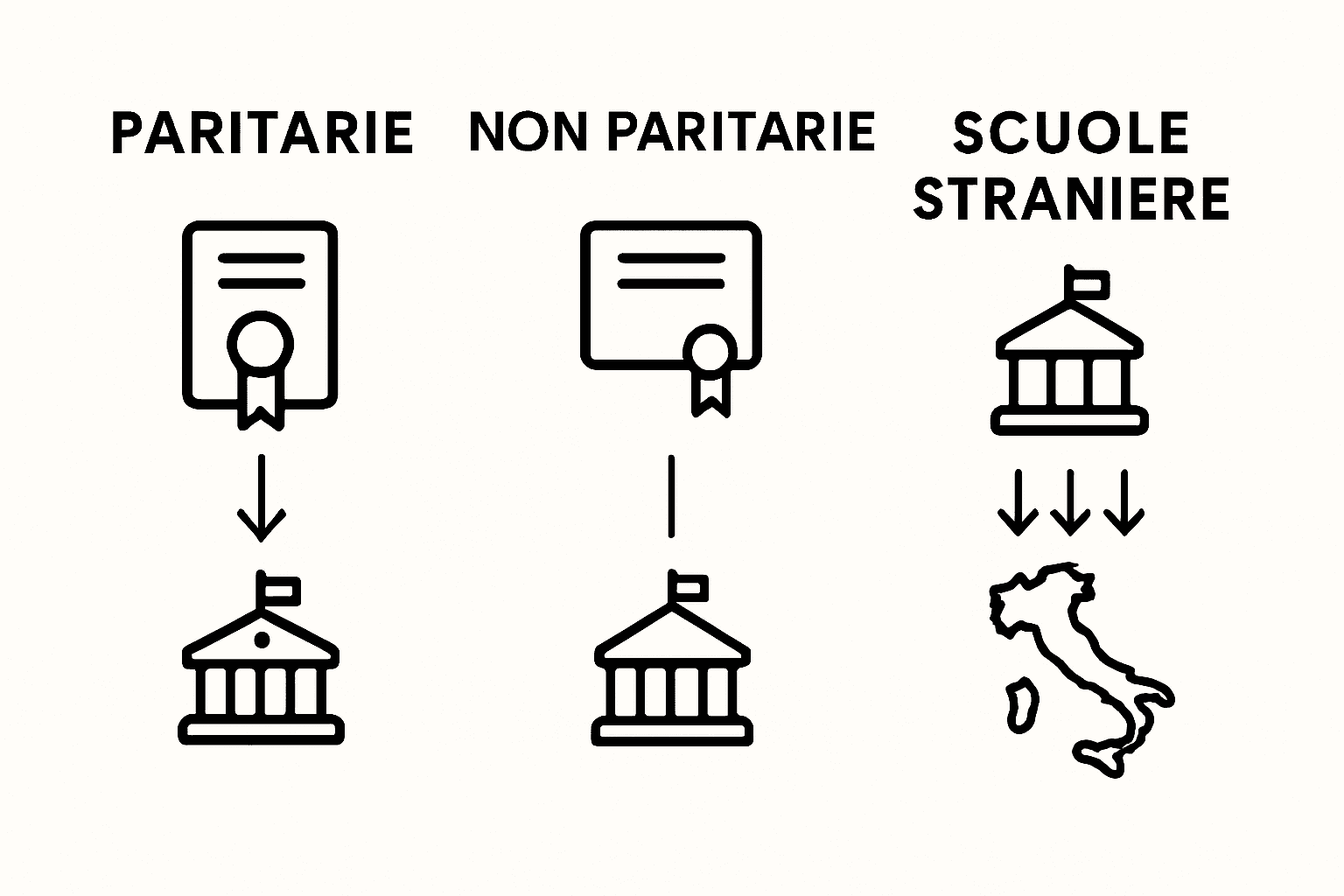 PARITARIE

NON PARITARIE

SCUOLE STRANIERE