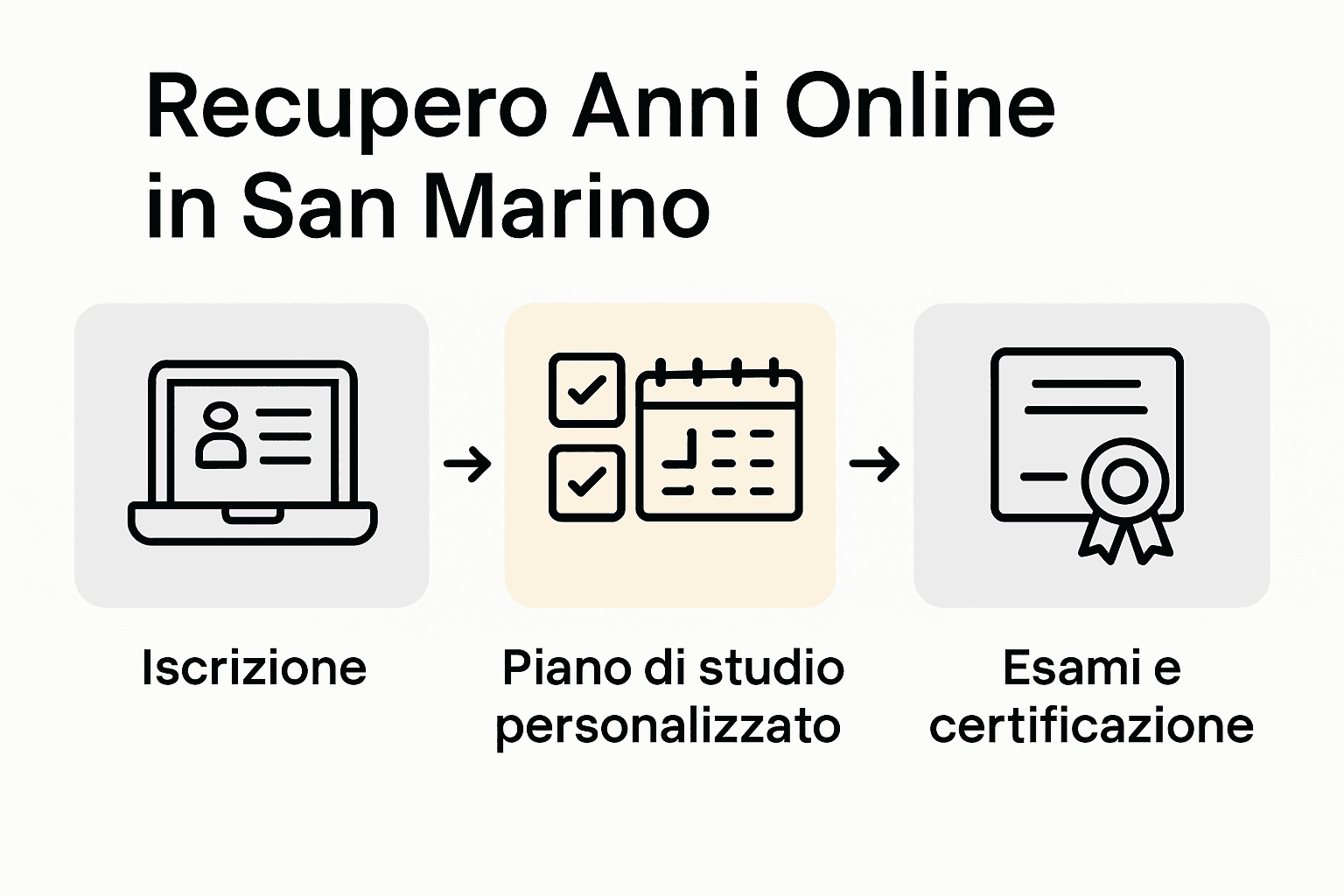 Recupero Anni Online in San Marino

Iscrizione

Piano di studio personalizzato

Esami e certificazione