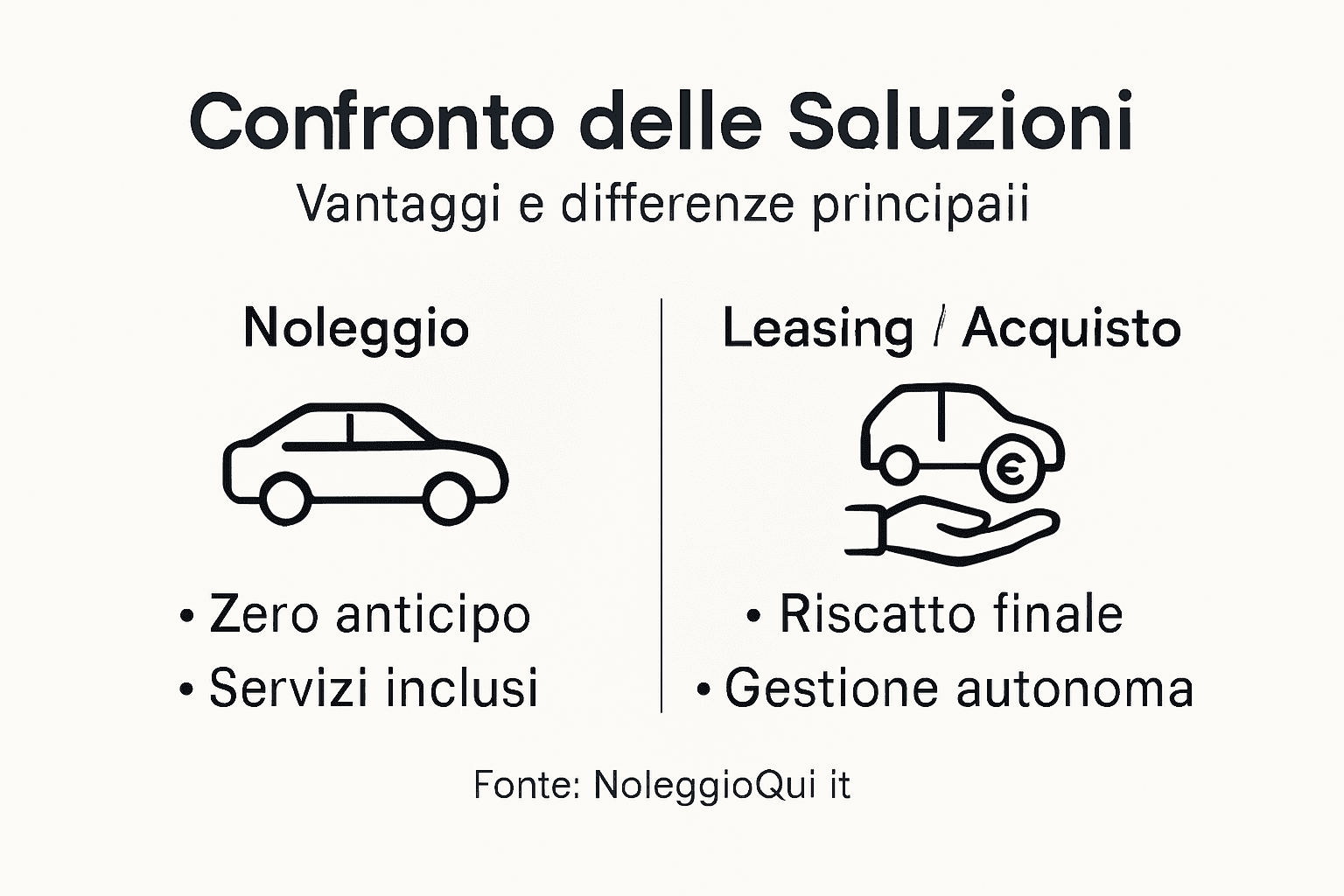 Confronto delle Soluzioni
Vantaggi e differenze principaii

Noleggio

• Zero anticipo
• Servizi inclusi

Leasing / Acquisto

€

• Riscatto finale
• Gestione autonoma

Fonte: NoleggioQui it