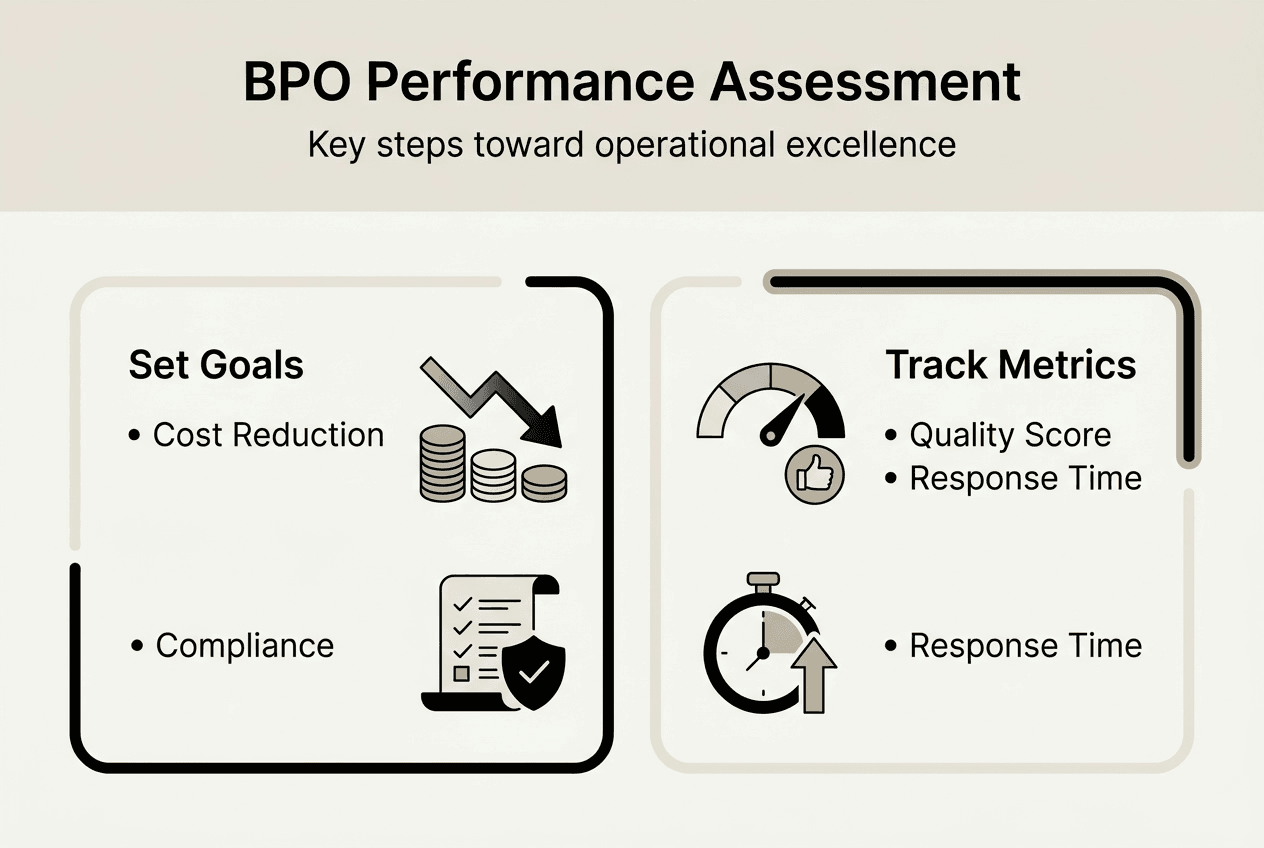 BPO Performance Assessment

Key steps toward operational excellence

Set Goals

• Cost Reduction

• Compliance

Track Metrics

• Quality Score
• Response Time

• Response Time