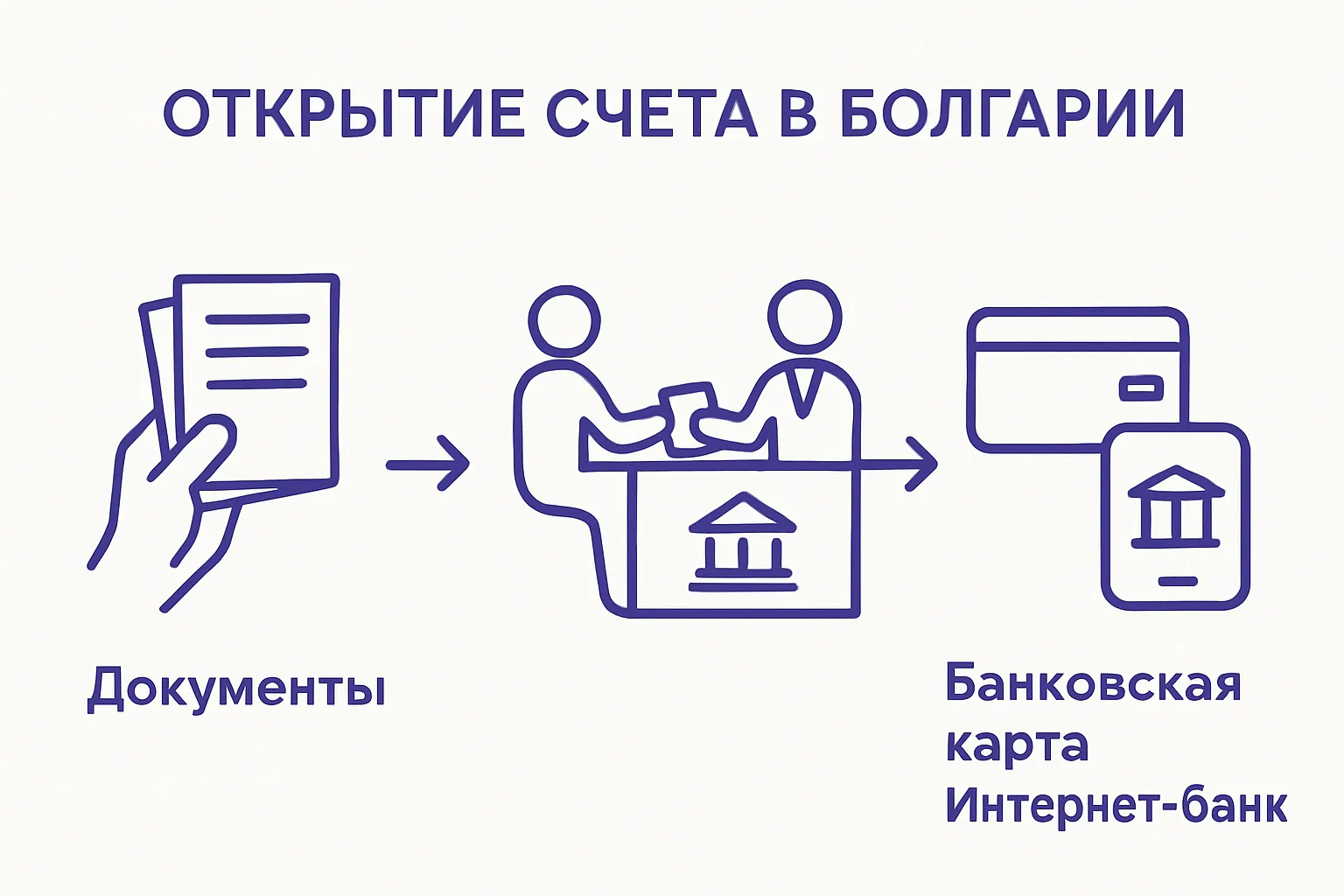 ОТКРЫТИЕ СЧЕТА В БОЛГАРИИ

Документы

Банковская карта
Интернет-банк