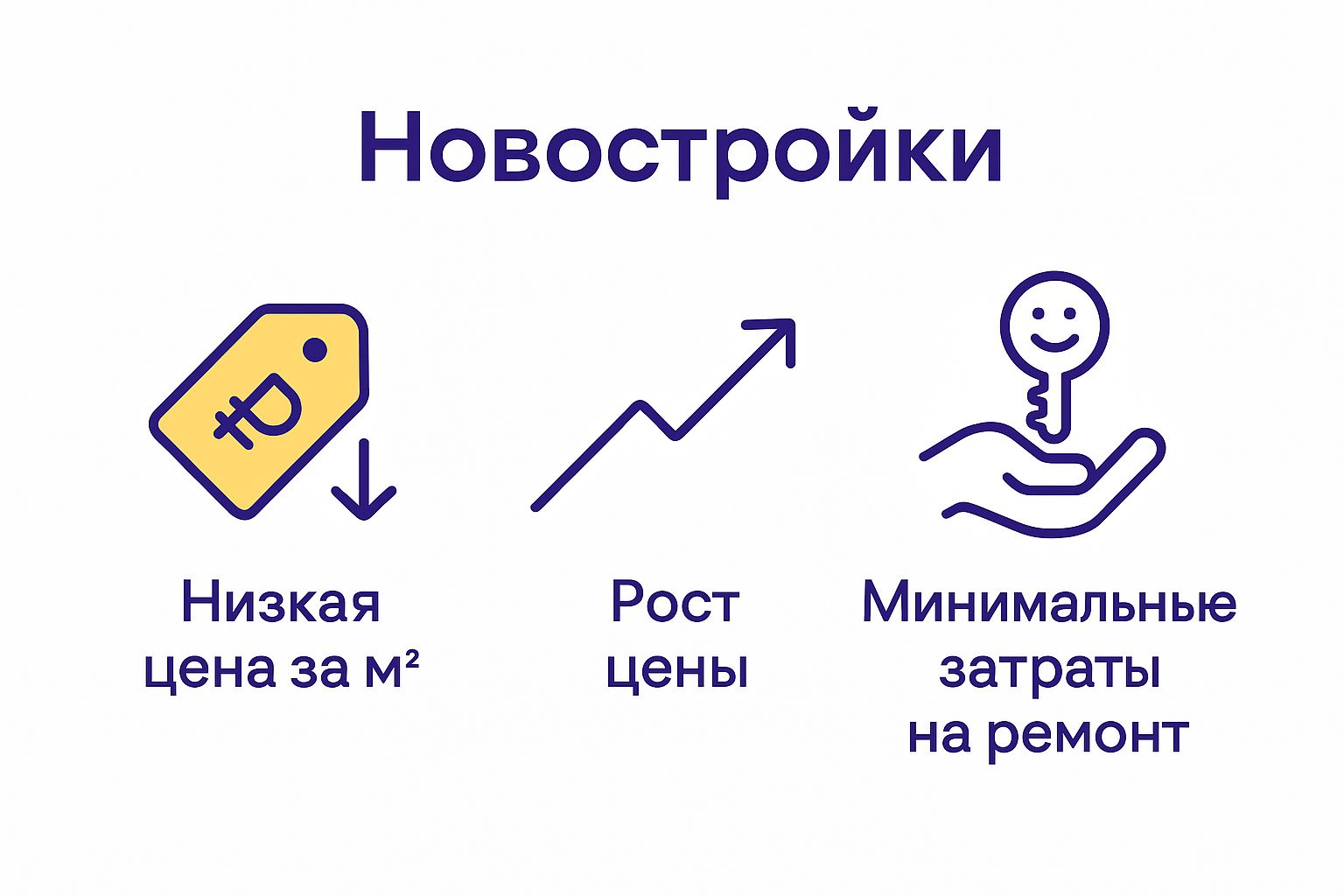 Новостройки

₽

Низкая цена за м²

Рост цены

Минимальные затраты на ремонт